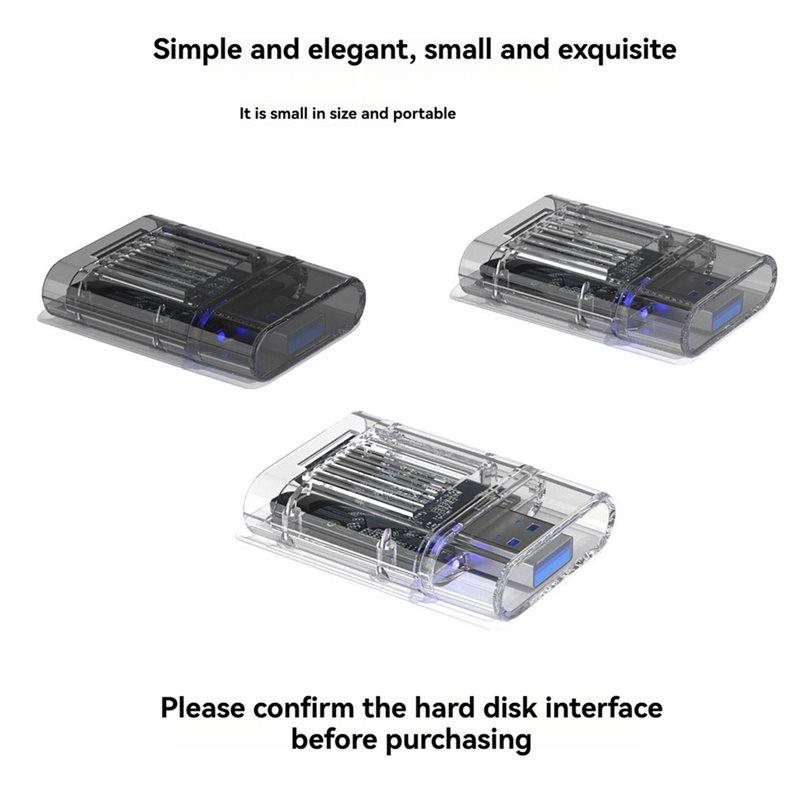 Simple and elegant, small and exquisite

It is small in size and portable

Please confirm the hard disk interface before purchasing