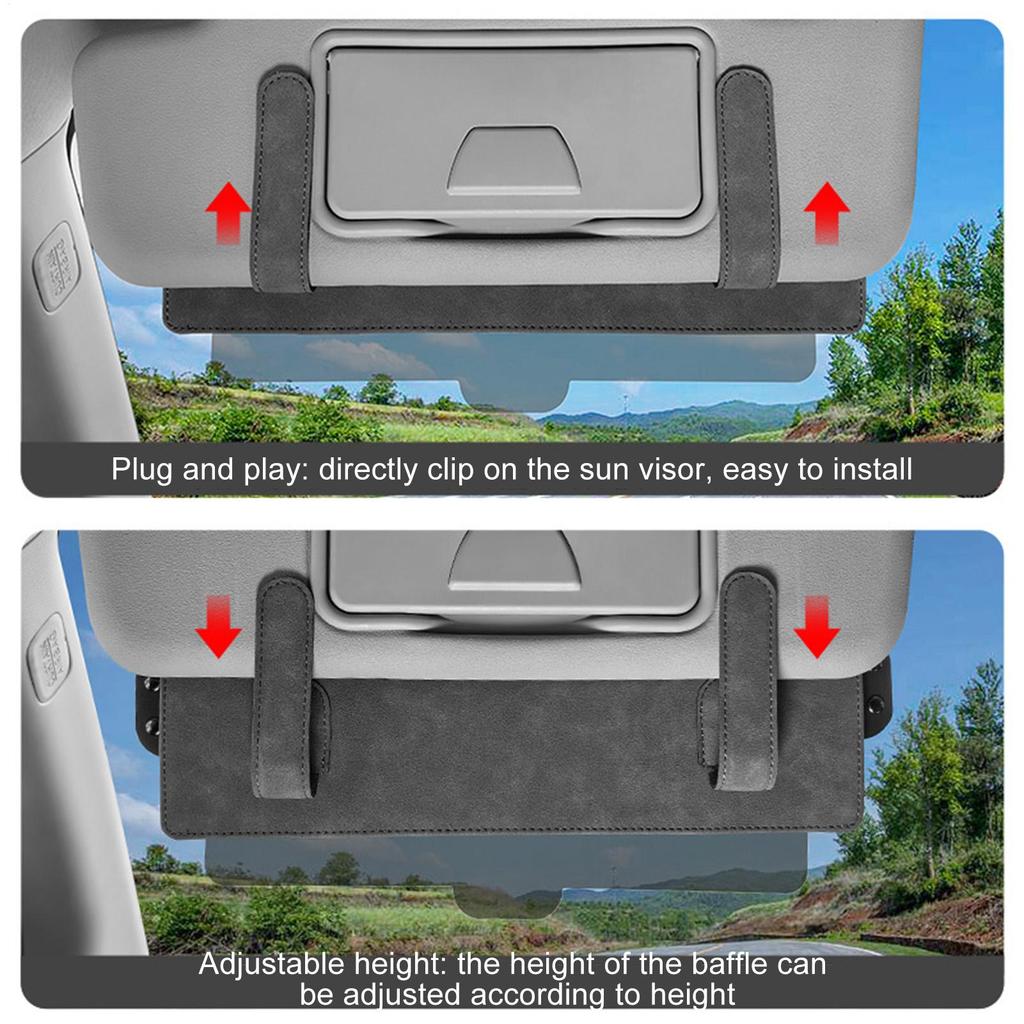 Plug and play: directly clip on the sun visor, easy to install

Adjustable height: the height of the baffle can be adjusted according to height