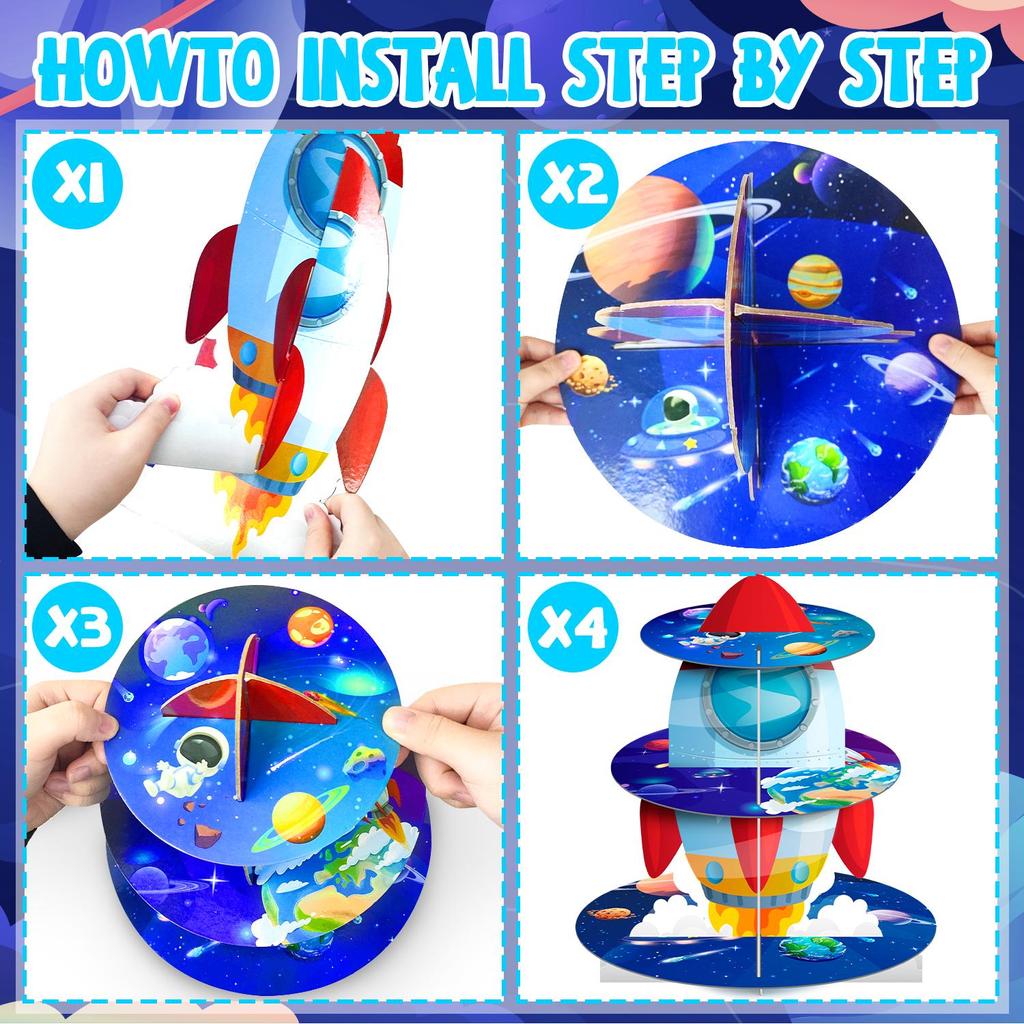 HOWTO INSTALL STEP BY STEP

X1

X2

X3

X4