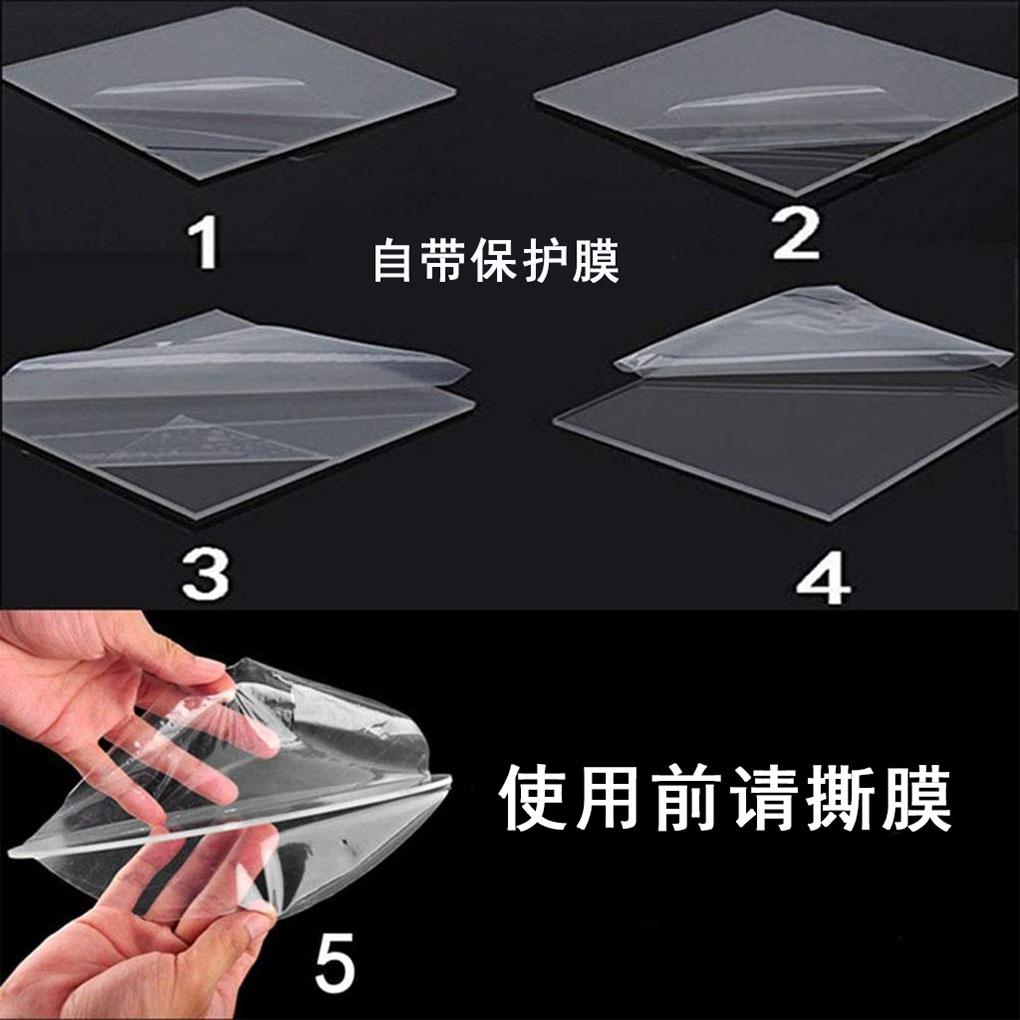 1

自带保护膜

2

3

4

使用前请撕膜

5