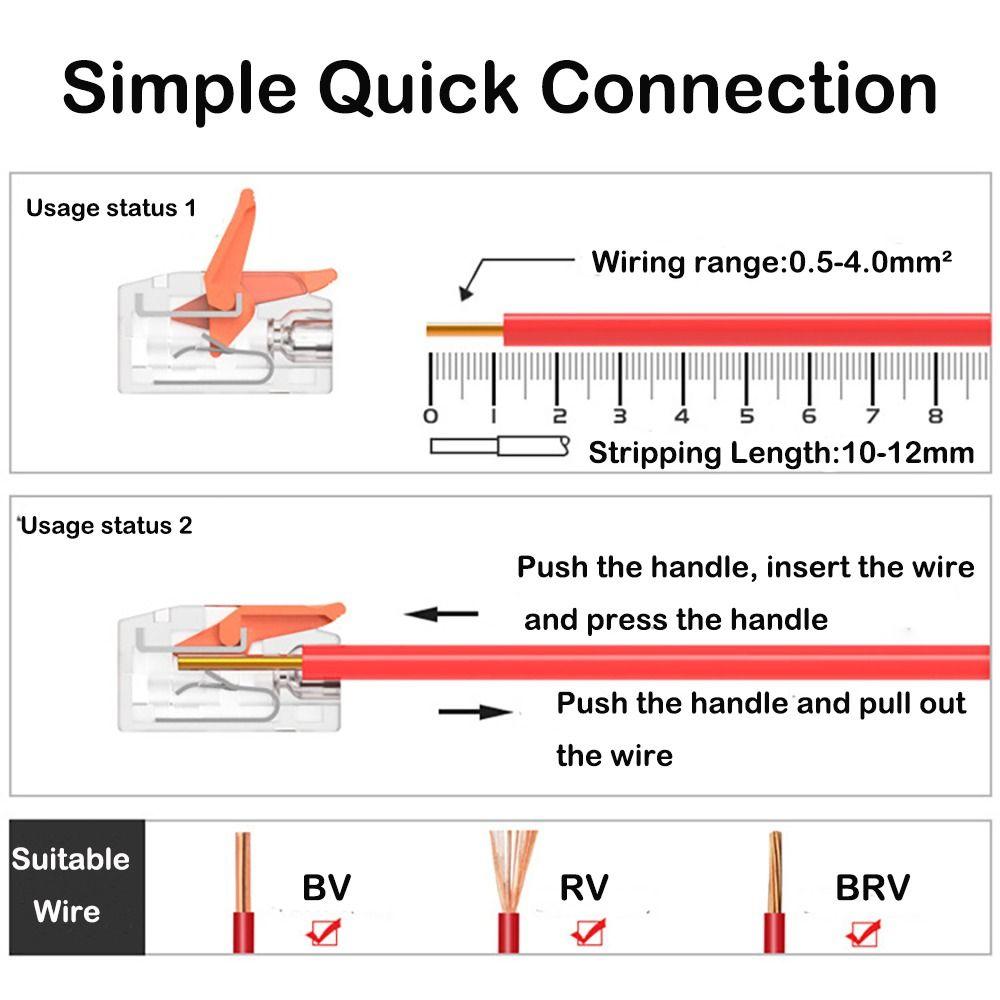 Simple Quick Connection

Usage status 1

Wiring range:0.5-4.0mm²

0 1 2 3 4 5 6 7 8

Stripping Length:10-12mm

Usage status 2

Push the handle, insert the wire and press the handle

Push the handle and pull out the wire

Suitable Wire

BV

RV

BRV