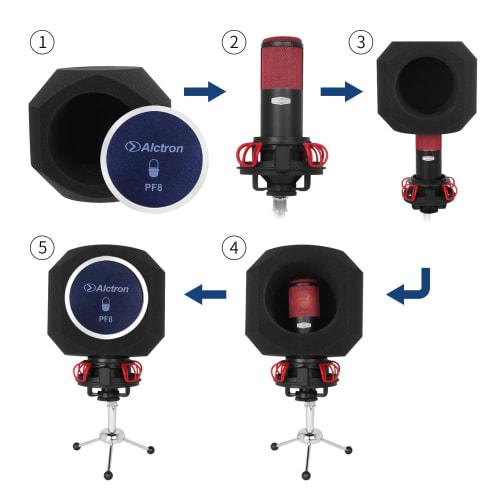 ①

Alctron
PF8

②

③

⑤

Alctron
PF8

④