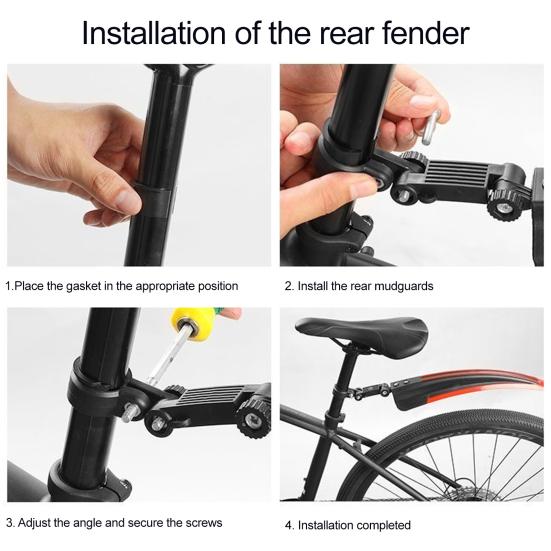 Installation of the rear fender

1.Place the gasket in the appropriate position

2. Install the rear mudguards

3. Adjust the angle and secure the screws

4. Installation completed