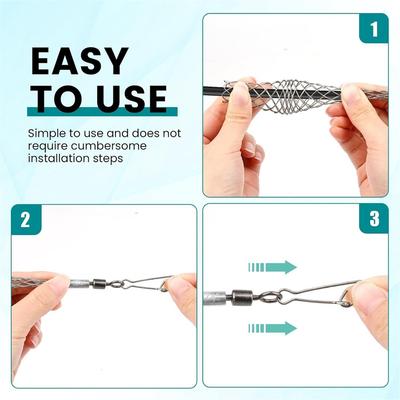 EASY TO USE

Simple to use and does not require cumbersome installation steps

1

2

3