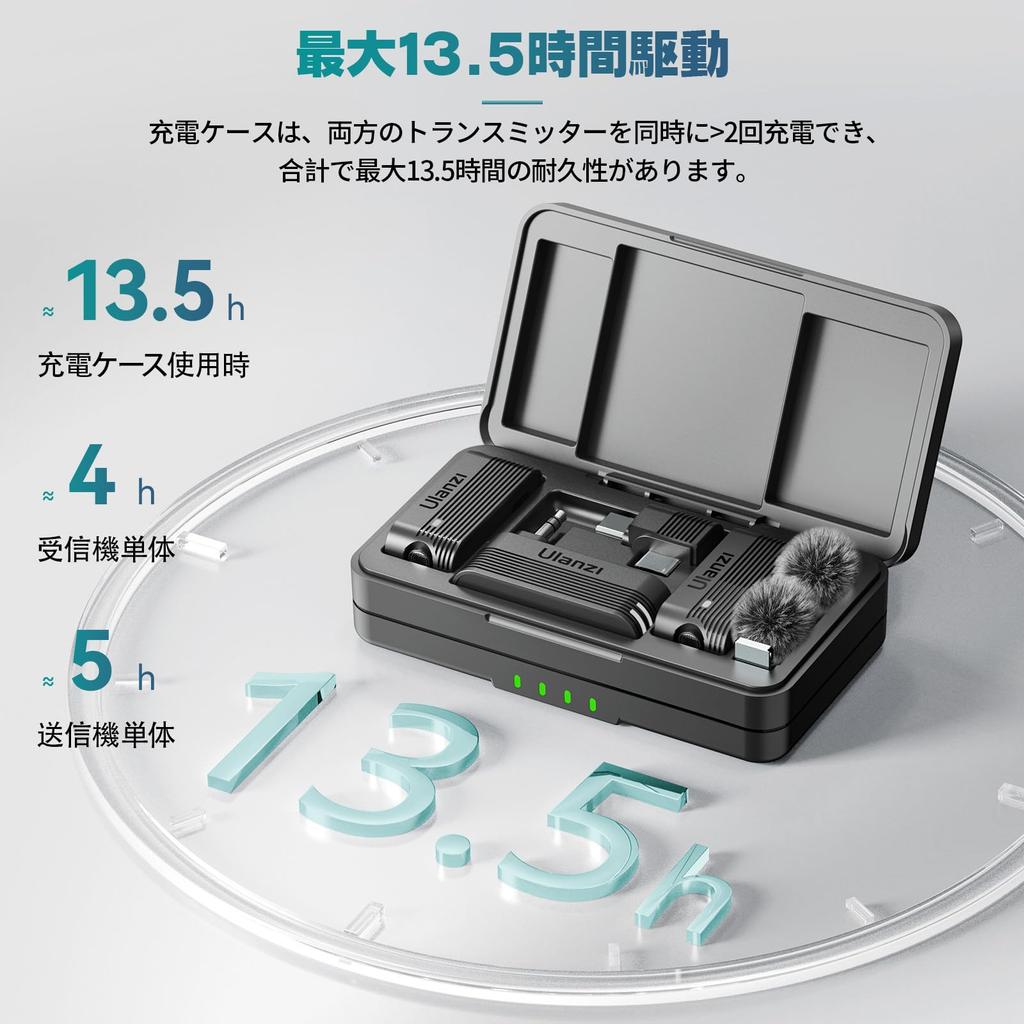 最大13.5時間駆動

充電ケースは、両方のトランスミッターを同時に>2回充電でき、合計で最大13.5時間の耐久性があります。

≈ 13.5 h
充電ケース使用時

≈ 4 h
受信機単体

≈ 5 h
送信機単体

Ulanzi

Ulanzi

Ulanzi

13.5h