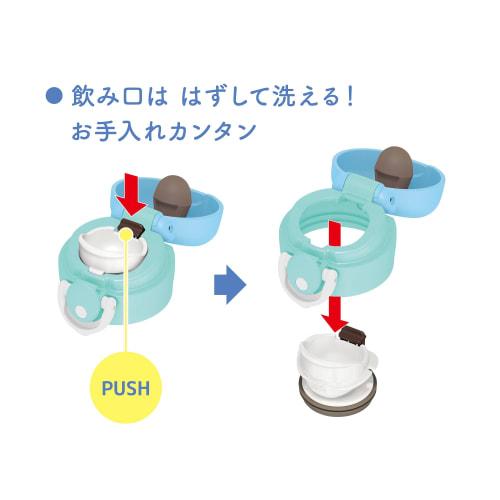 ● 飲み口は はずして洗える！
お手入れカンタン

PUSH