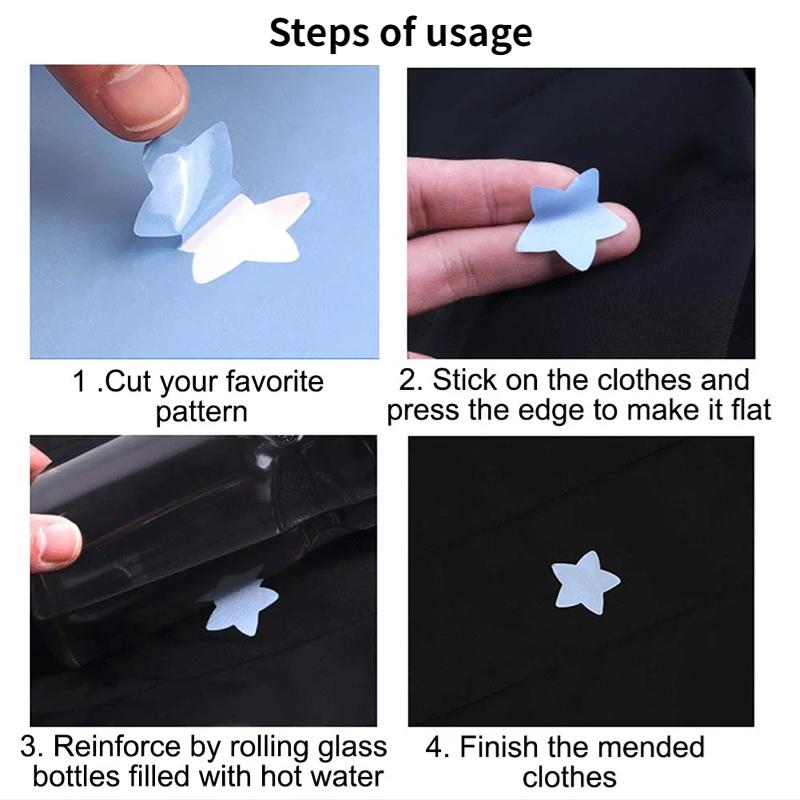 Steps of usage

1 .Cut your favorite pattern

2. Stick on the clothes and press the edge to make it flat

3. Reinforce by rolling glass bottles filled with hot water

4. Finish the mended clothes