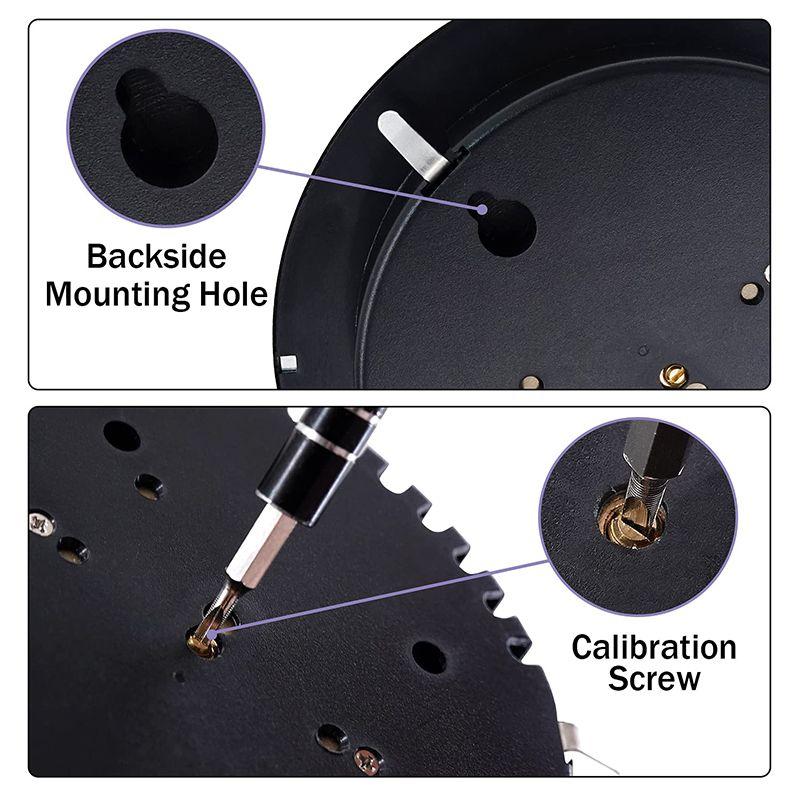 Backside
Mounting Hole

Calibration
Screw