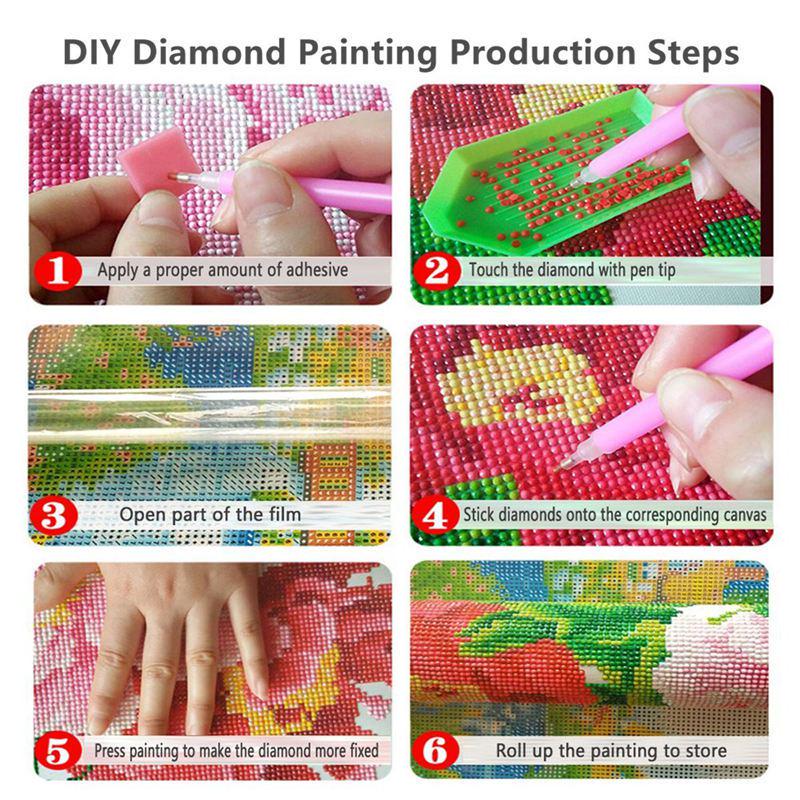 DIY Diamond Painting Production Steps

1 Apply a proper amount of adhesive

2 Touch the diamond with pen tip

3 Open part of the film

4 Stick diamonds onto the corresponding canvas

5 Press painting to make the diamond more fixed

6 Roll up the painting to store