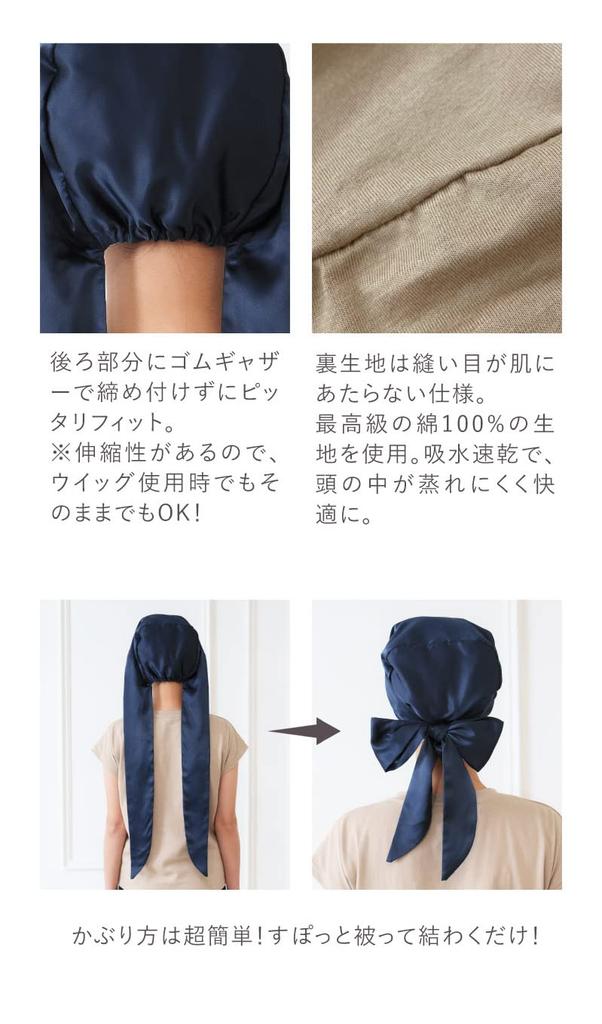 後ろ部分にゴムギャザーで締め付けずにピッタリフィット。
※伸縮性があるので、ウイッグ使用時でもそのままでもOK!

裏生地は縫い目が肌にあたらない仕様。
最高級の綿100%の生地を使用。吸水速乾で、頭の中が蒸れにくく快適に。

かぶり方は超簡単!すぽっと被って結わくだけ!