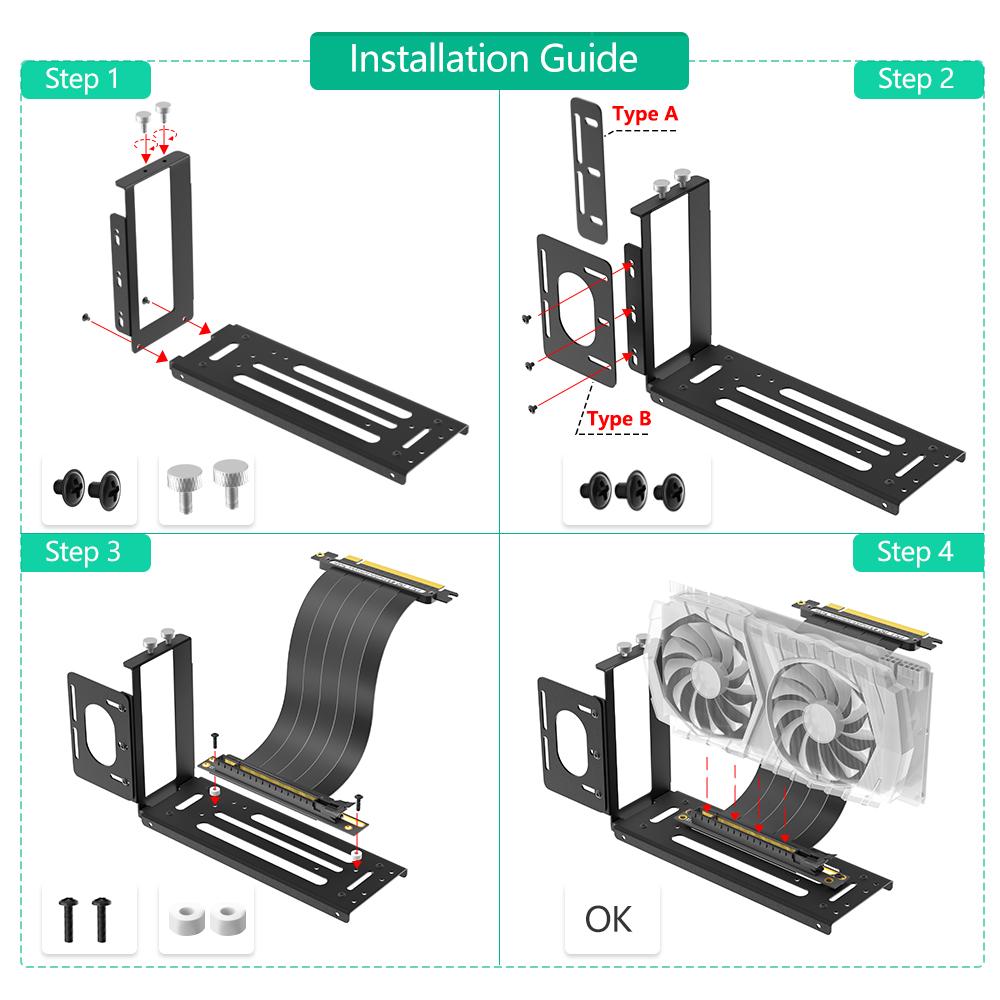 Installation Guide

Step 1

Step 2

Type A

Type B

Step 3

Step 4

OK