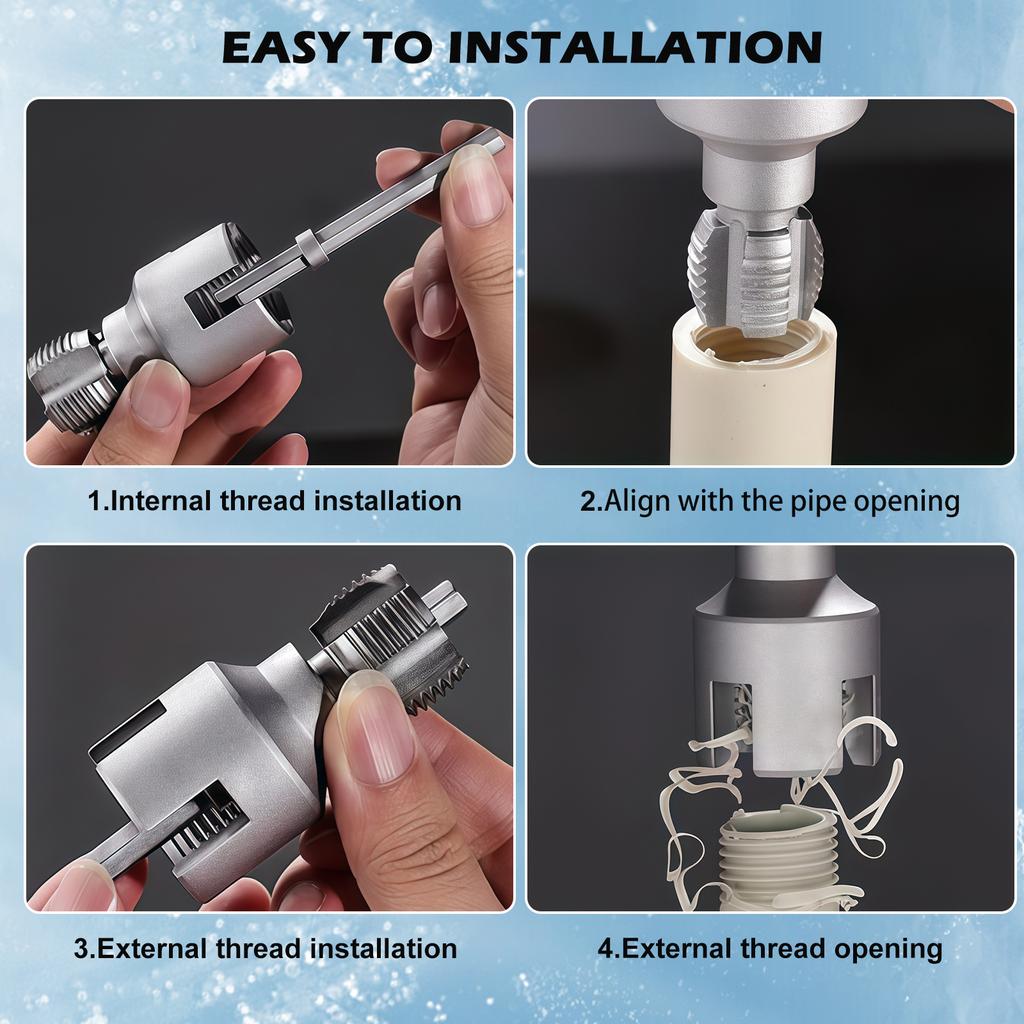 EASY TO INSTALLATION

1.Internal thread installation

2.Align with the pipe opening

3.External thread installation

4.External thread opening