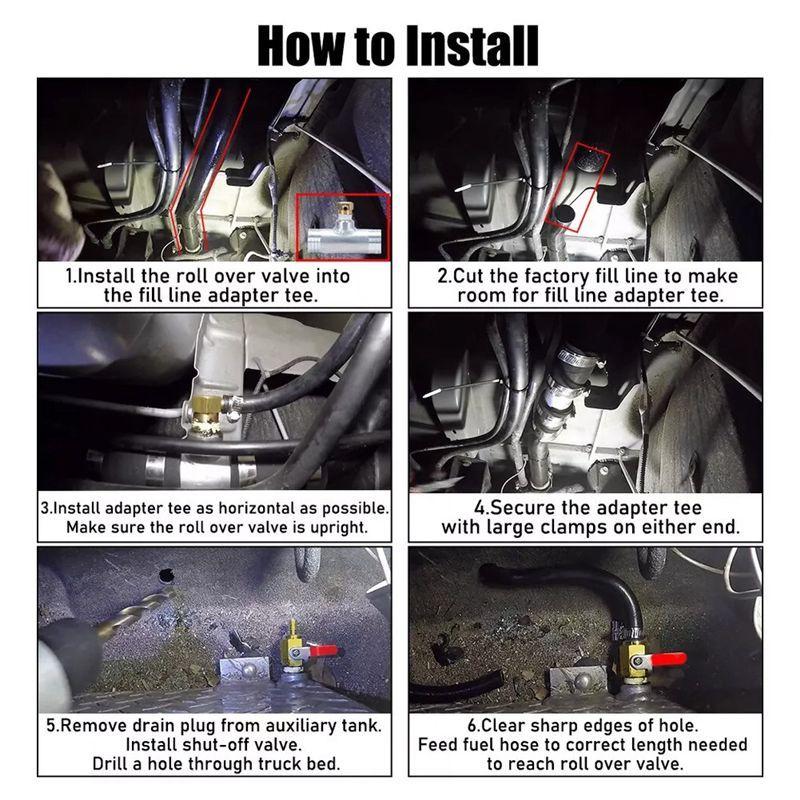 How to Install

1.Install the roll over valve into the fill line adapter tee.

2.Cut the factory fill line to make room for fill line adapter tee.

3.Install adapter tee as horizontal as possible. Make sure the roll over valve is upright.

4.Secure the adapter tee with large clamps on either end.

5.Remove drain plug from auxiliary tank. Install shut-off valve. Drill a hole through truck bed.

6.Clear sharp edges of hole. Feed fuel hose to correct length needed to reach roll over valve.