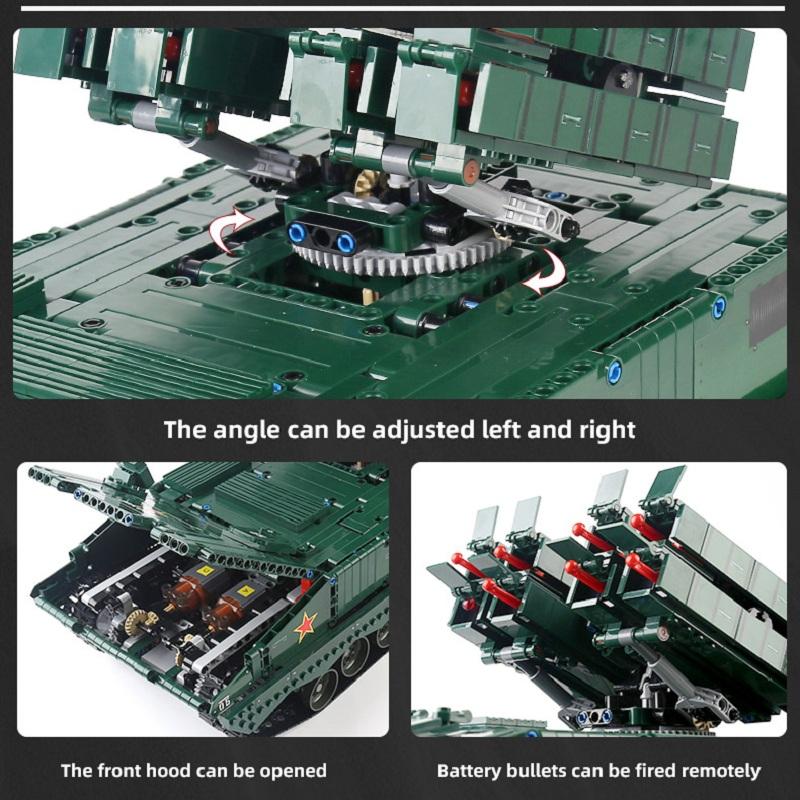 The angle can be adjusted left and right

The front hood can be opened

Battery bullets can be fired remotely