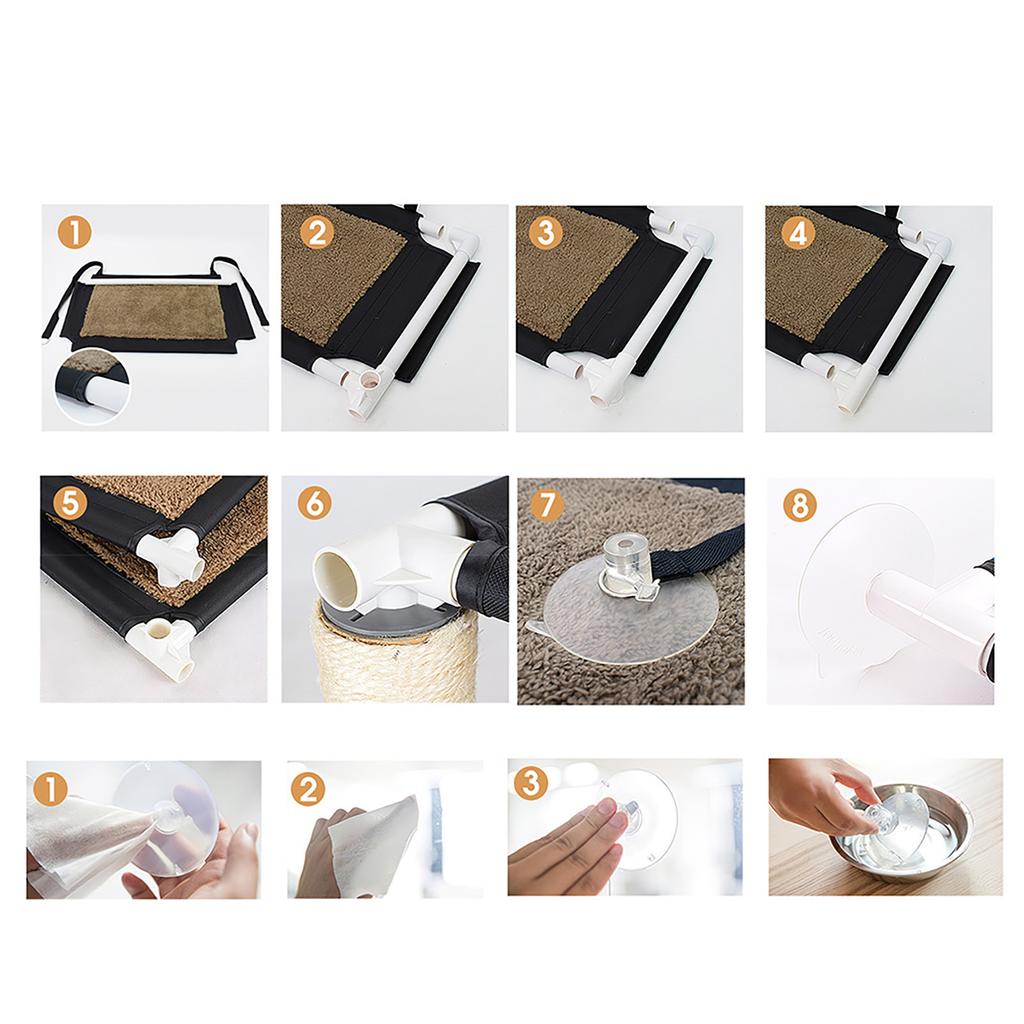 1

2

3

4

5

6

7

8

1

2

3