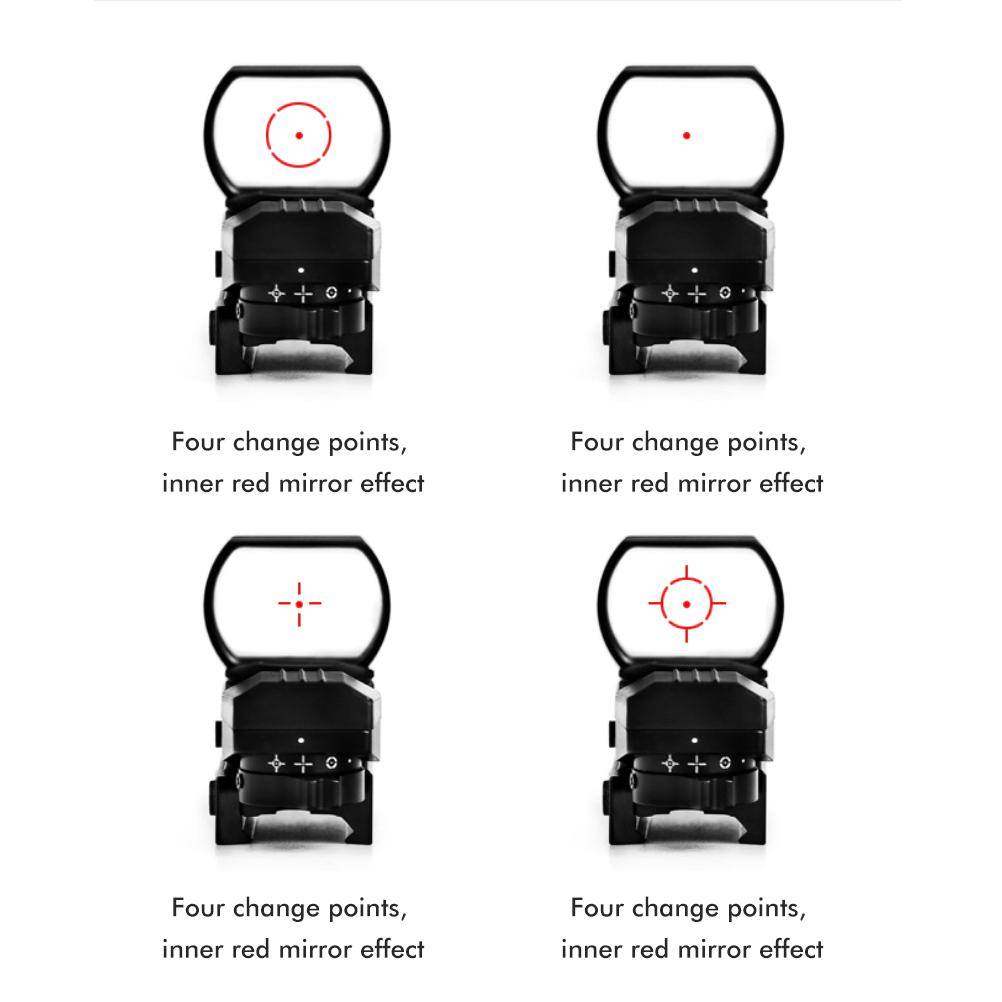 Four change points, inner red mirror effect

Four change points, inner red mirror effect

Four change points, inner red mirror effect

Four change points, inner red mirror effect