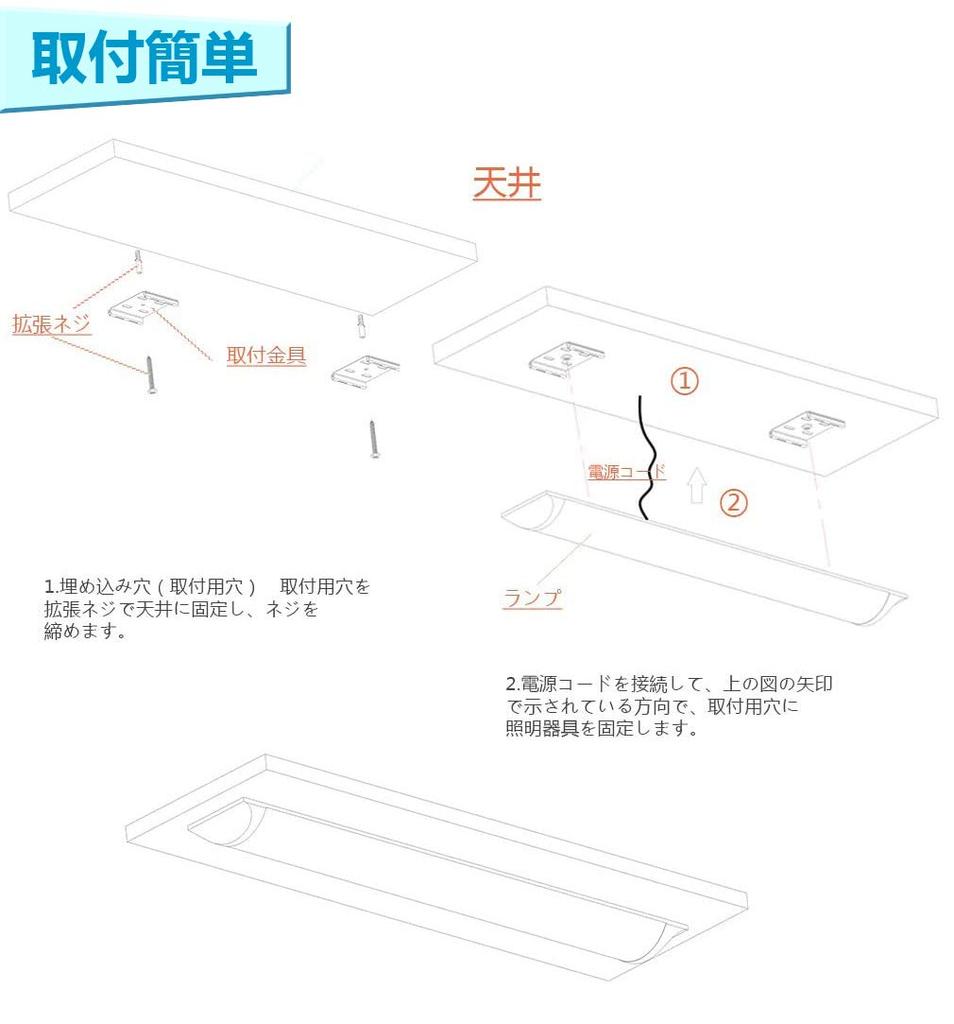 取付簡単

天井

拡張ネジ

取付金具

①

電源コード

②

ランプ

1.埋め込み穴（取付用穴） 取付用穴を拡張ネジで天井に固定し、ネジを締めます。

2.電源コードを接続して、上の図の矢印で示されている方向で、取付用穴に照明器具を固定します。