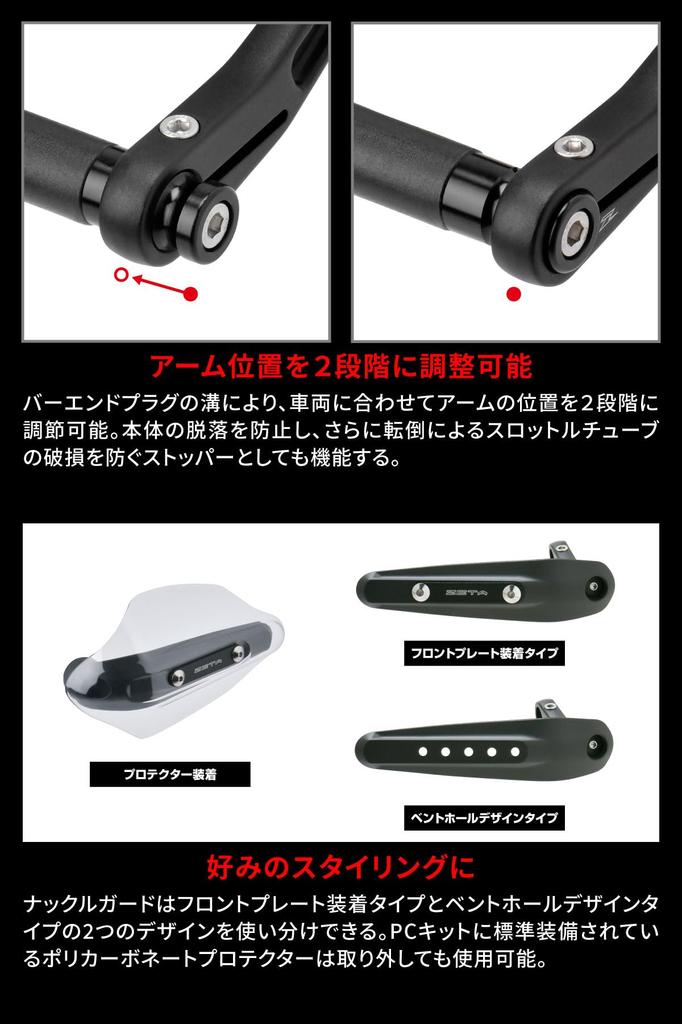 アーム位置を２段階に調整可能

バーエンドプラグの溝により、車両に合わせてアームの位置を２段階に調節可能。本体の脱落を防止し、さらに転倒によるスロットルチューブの破損を防ぐストッパーとしても機能する。

ZETA

プロテクター装着

ZETA

フロントプレート装着タイプ

ベントホールデザインタイプ

好みのスタイリングに

ナックルガードはフロントプレート装着タイプとベントホールデザインタイプの2つのデザインを使い分けできる。PCキットに標準装備されているポリカーボネートプロテクターは取り外しても使用可能。