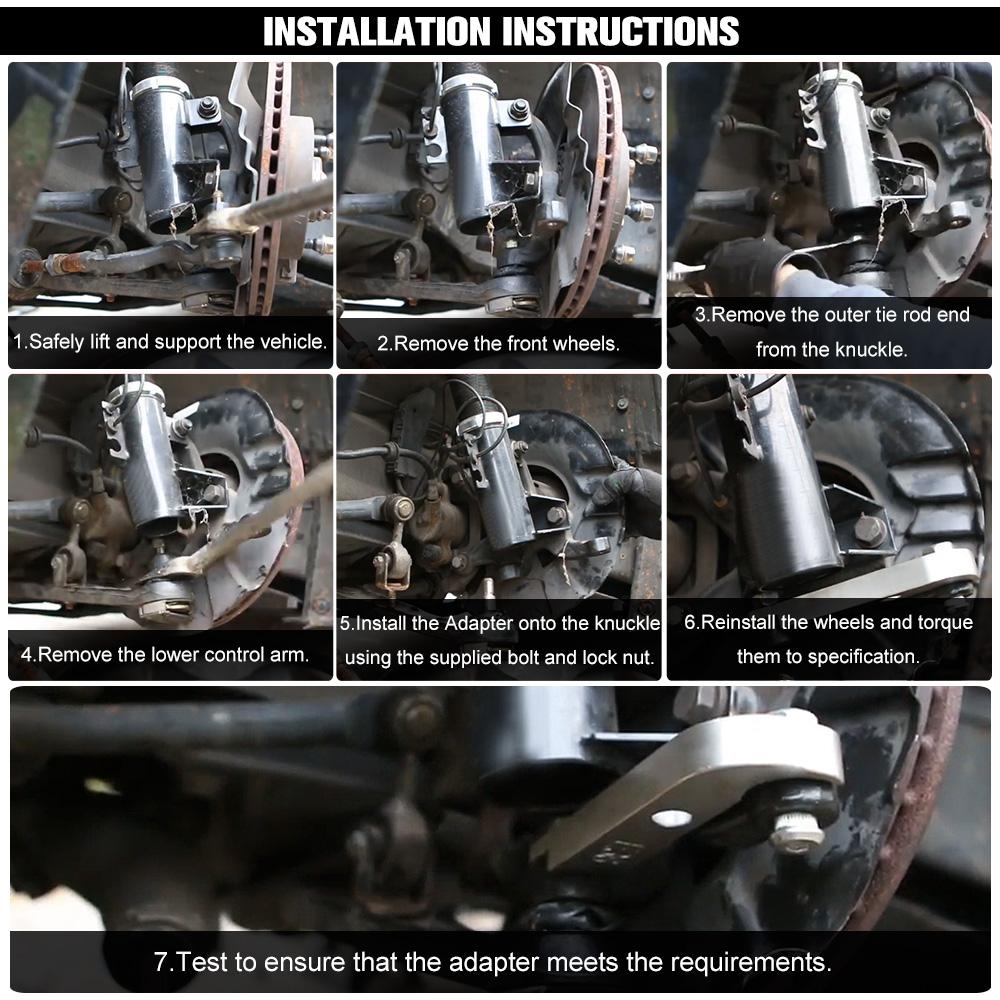 INSTALLATION INSTRUCTIONS

1.Safely lift and support the vehicle.

2.Remove the front wheels.

3.Remove the outer tie rod end from the knuckle.

4.Remove the lower control arm.

5.Install the Adapter onto the knuckle using the supplied bolt and lock nut.

6.Reinstall the wheels and torque them to specification.

7.Test to ensure that the adapter meets the requirements.