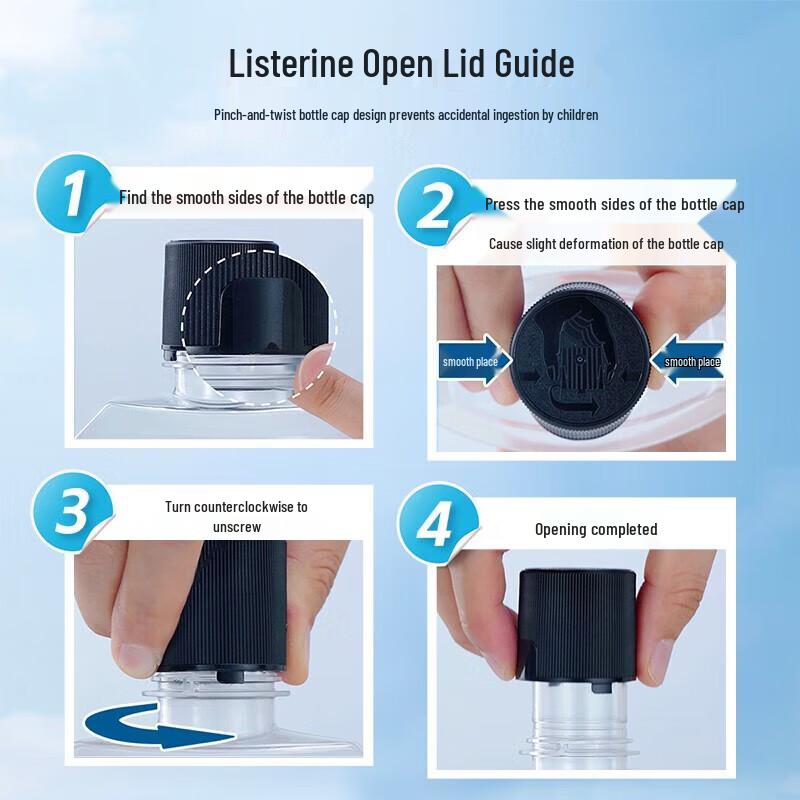 Listerine Open Lid Guide

Pinch-and-twist bottle cap design prevents accidental ingestion by children

1 Find the smooth sides of the bottle cap

2 Press the smooth sides of the bottle cap

Cause slight deformation of the bottle cap

smooth place

smooth place

3 Turn counterclockwise to unscrew

4 Opening completed