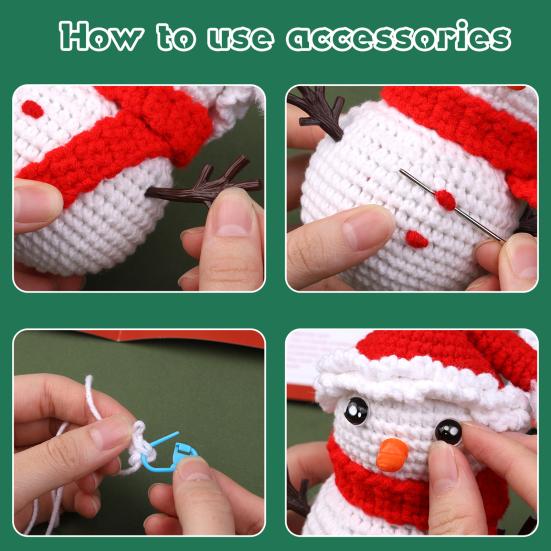 How to use accessories