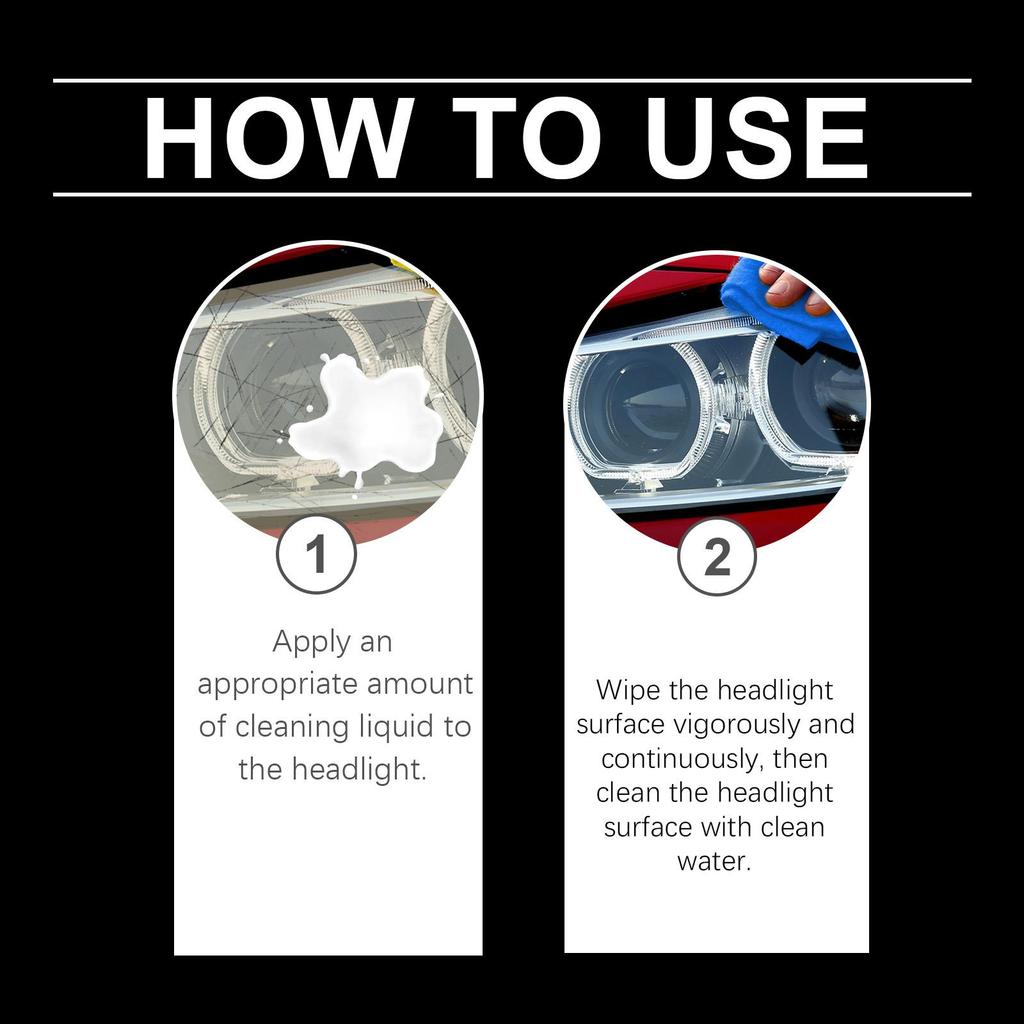 HOW TO USE

1

Apply an appropriate amount of cleaning liquid to the headlight.

2

Wipe the headlight surface vigorously and continuously, then clean the headlight surface with clean water.