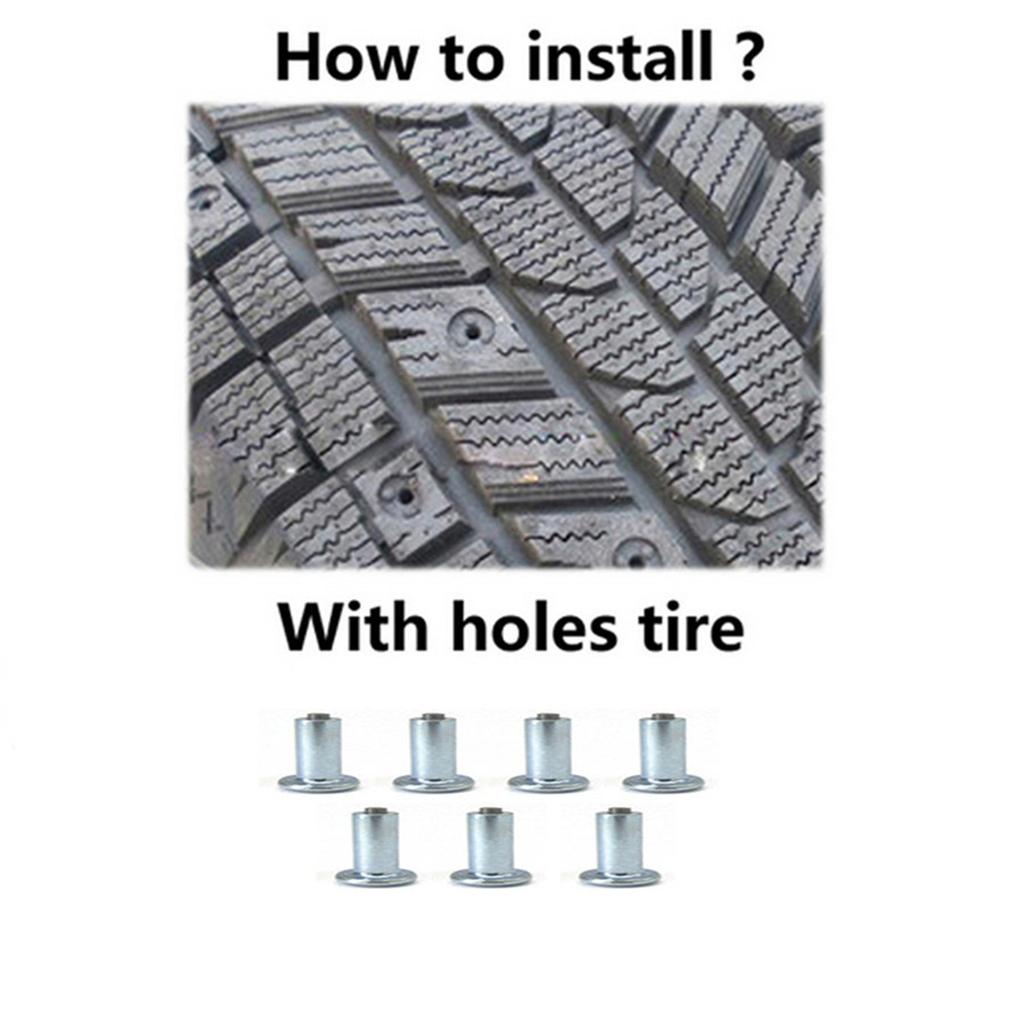 How to install ?

With holes tire