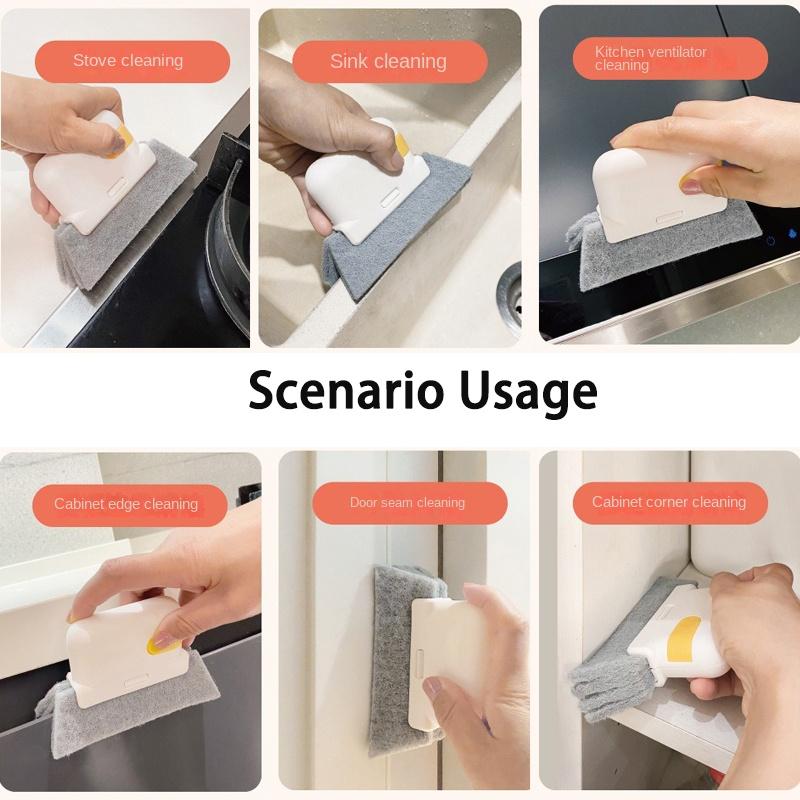 Stove cleaning

Sink cleaning

Kitchen ventilator cleaning

Scenario Usage

Cabinet edge cleaning

Door seam cleaning

Cabinet corner cleaning