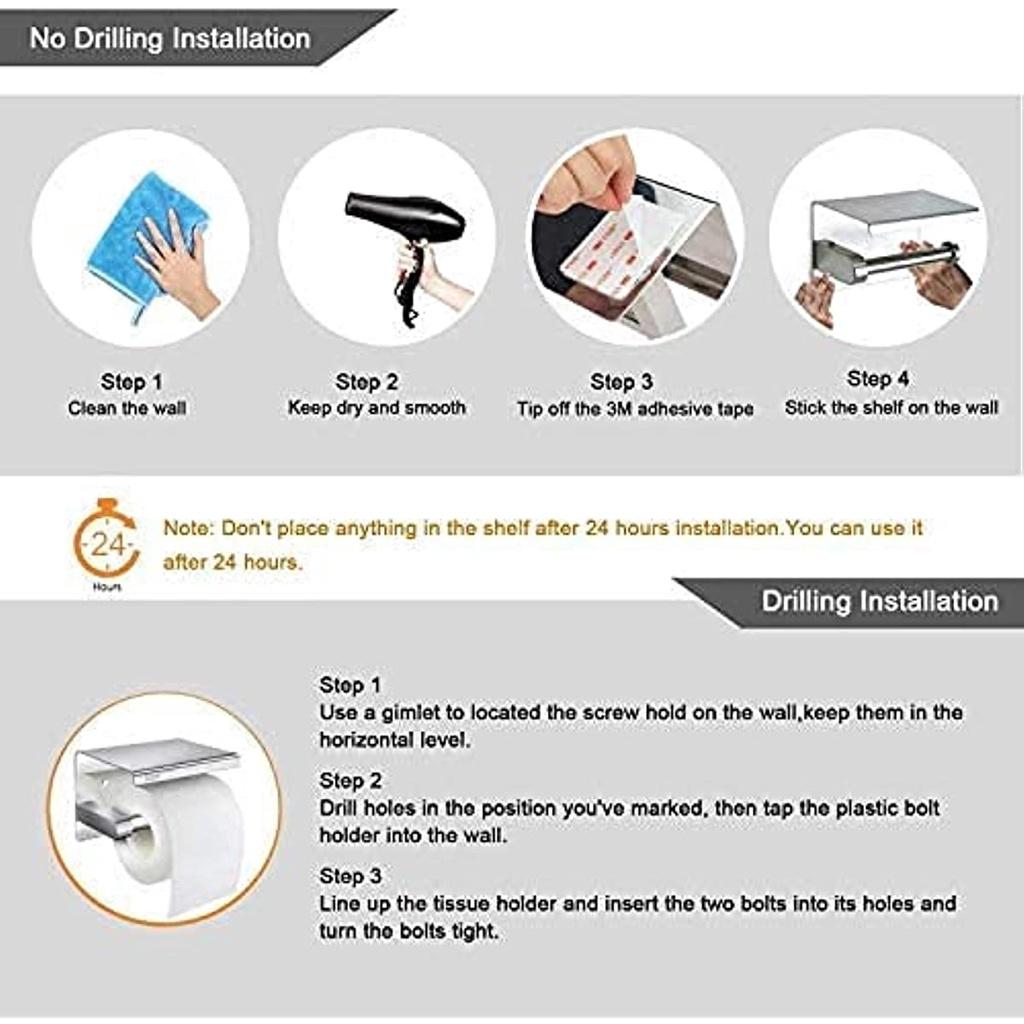 No Drilling Installation

Step 1
Clean the wall

Step 2
Keep dry and smooth

Step 3
Tip off the 3M adhesive tape

Step 4
Stick the shelf on the wall

24
Hours

Note: Don't place anything in the shelf after 24 hours installation.You can use it after 24 hours.

Drilling Installation

Step 1
Use a gimlet to located the screw hold on the wall,keep them in the horizontal level.

Step 2
Drill holes in the position you've marked, then tap the plastic bolt holder into the wall.

Step 3
Line up the tissue holder and insert the two bolts into its holes and turn the bolts tight.