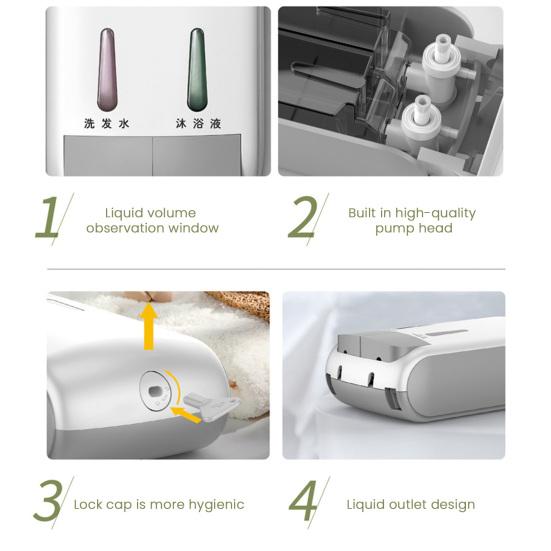 洗发水

沐浴液

1 Liquid volume observation window

2 Built in high-quality pump head

3 Lock cap is more hygienic

4 Liquid outlet design