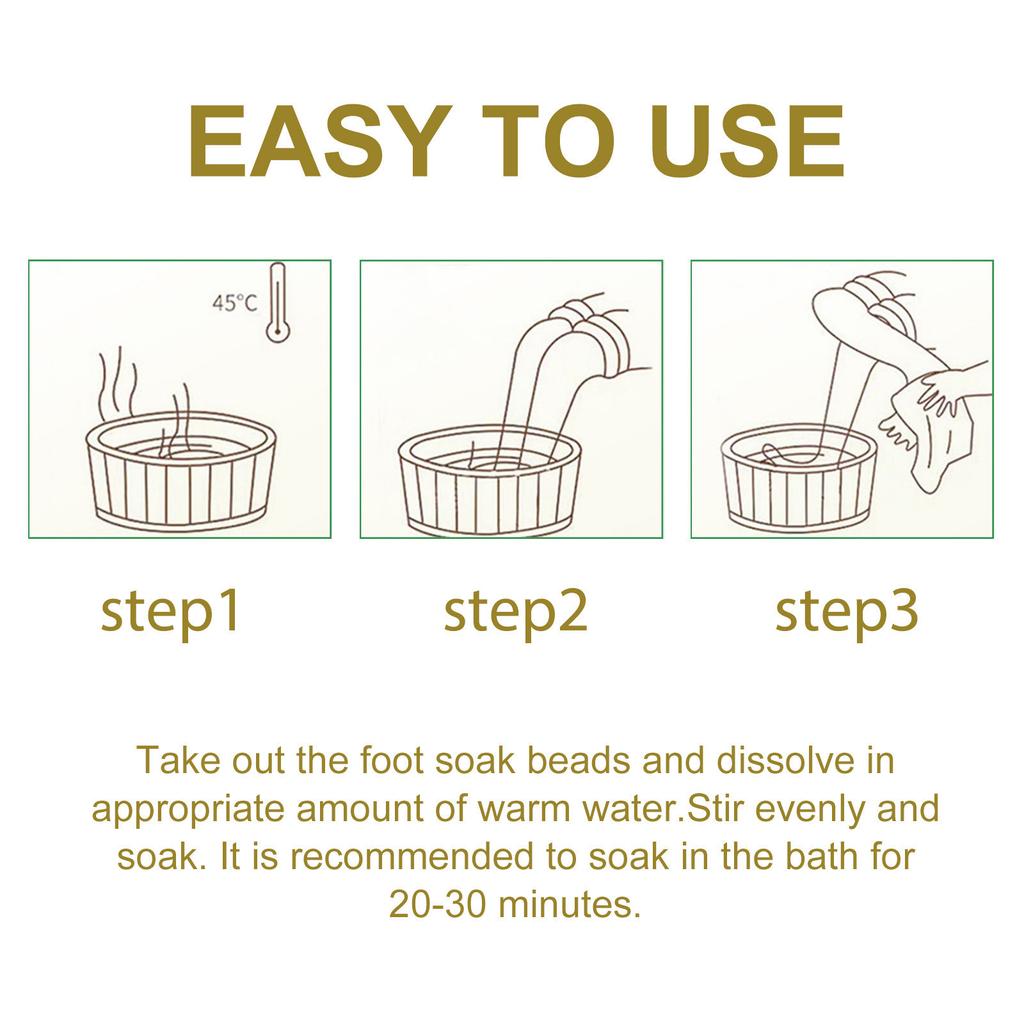 EASY TO USE

45°C

step1

step2

step3

Take out the foot soak beads and dissolve in appropriate amount of warm water.Stir evenly and soak. It is recommended to soak in the bath for 20-30 minutes.