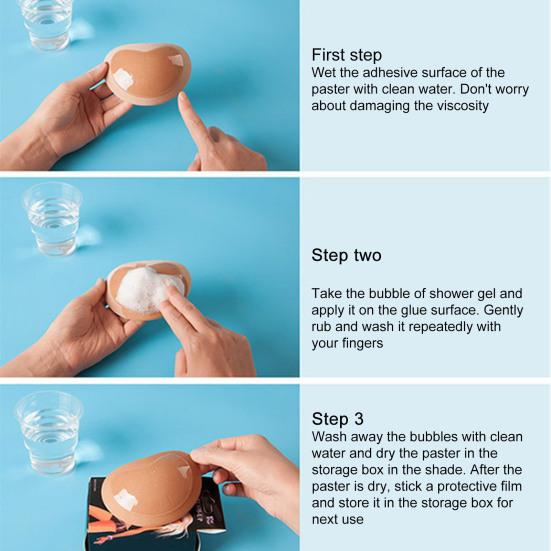 First step
Wet the adhesive surface of the paster with clean water. Don't worry about damaging the viscosity

Step two

Take the bubble of shower gel and apply it on the glue surface. Gently rub and wash it repeatedly with your fingers

Step 3
Wash away the bubbles with clean water and dry the paster in the storage box in the shade. After the paster is dry, stick a protective film and store it in the storage box for next use