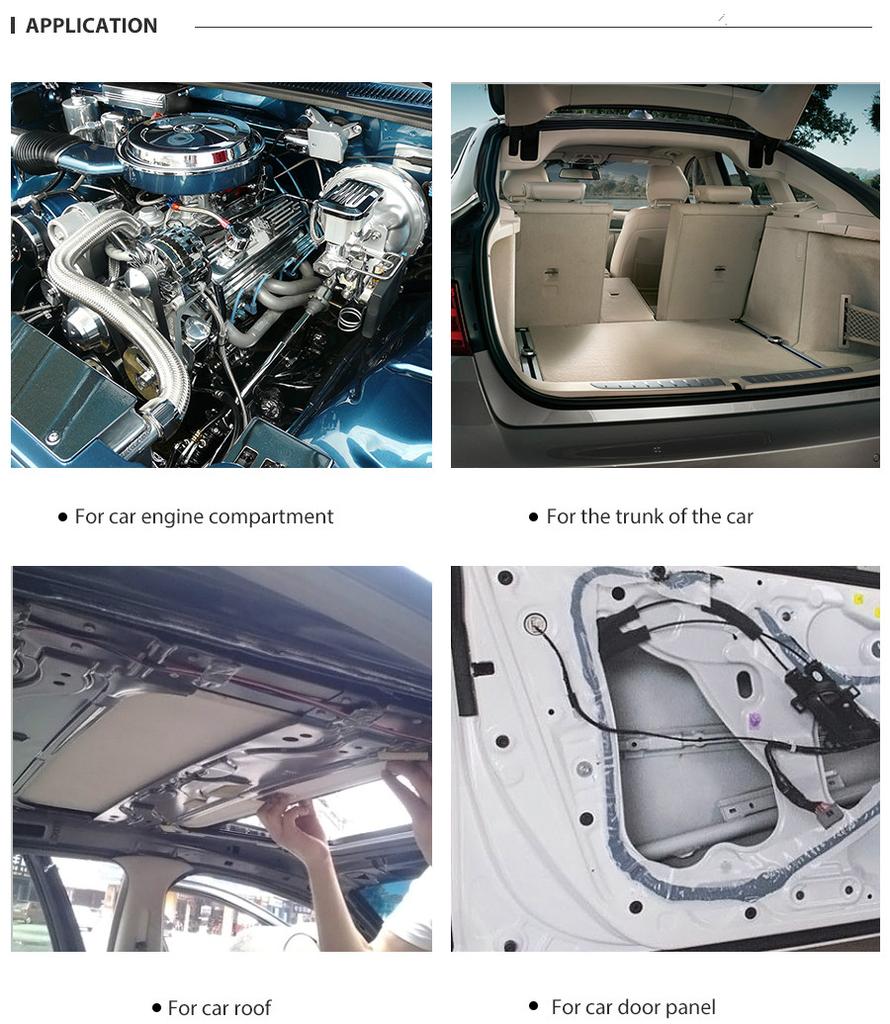 APPLICATION

• For car engine compartment

• For the trunk of the car

• For car roof

• For car door panel