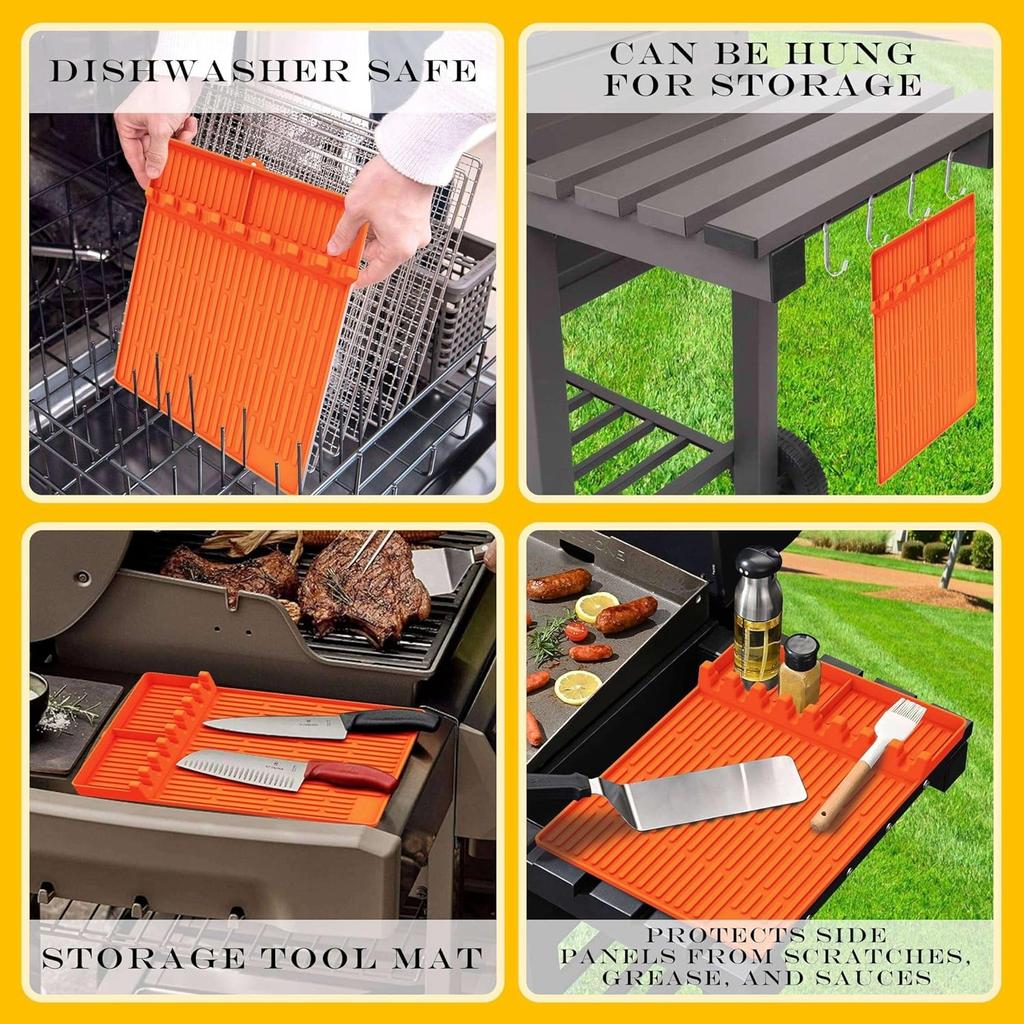 DISHWASHER SAFE

CAN BE HUNG FOR STORAGE

STORAGE TOOL MAT

PROTECTS SIDE PANELS FROM SCRATCHES, GREASE, AND SAUCES