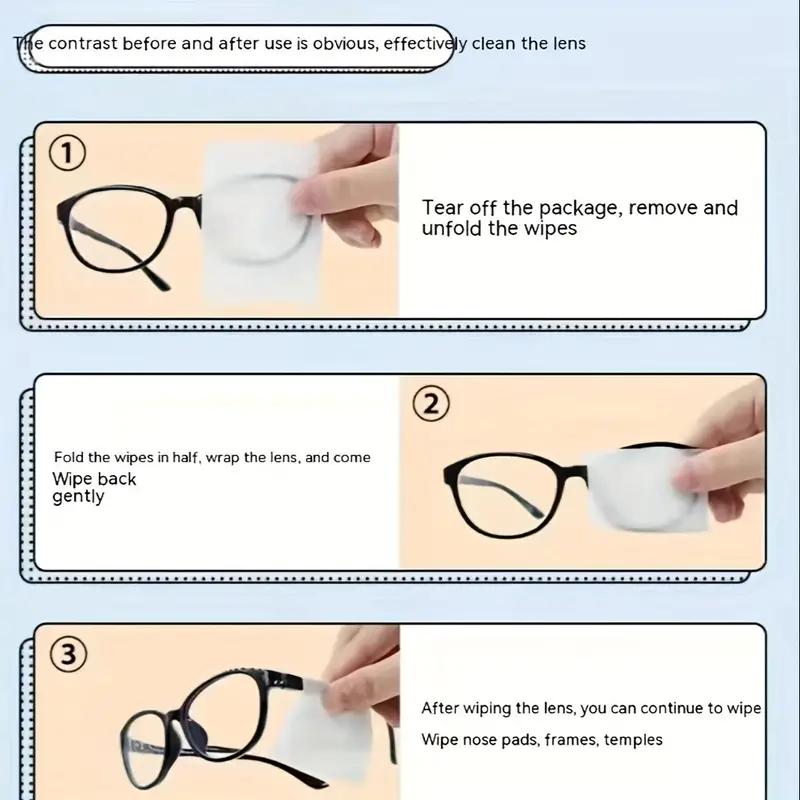 The contrast before and after use is obvious, effectively clean the lens

①

Tear off the package, remove and unfold the wipes

②

Fold the wipes in half, wrap the lens, and come
Wipe back gently

③

After wiping the lens, you can continue to wipe
Wipe nose pads, frames, temples