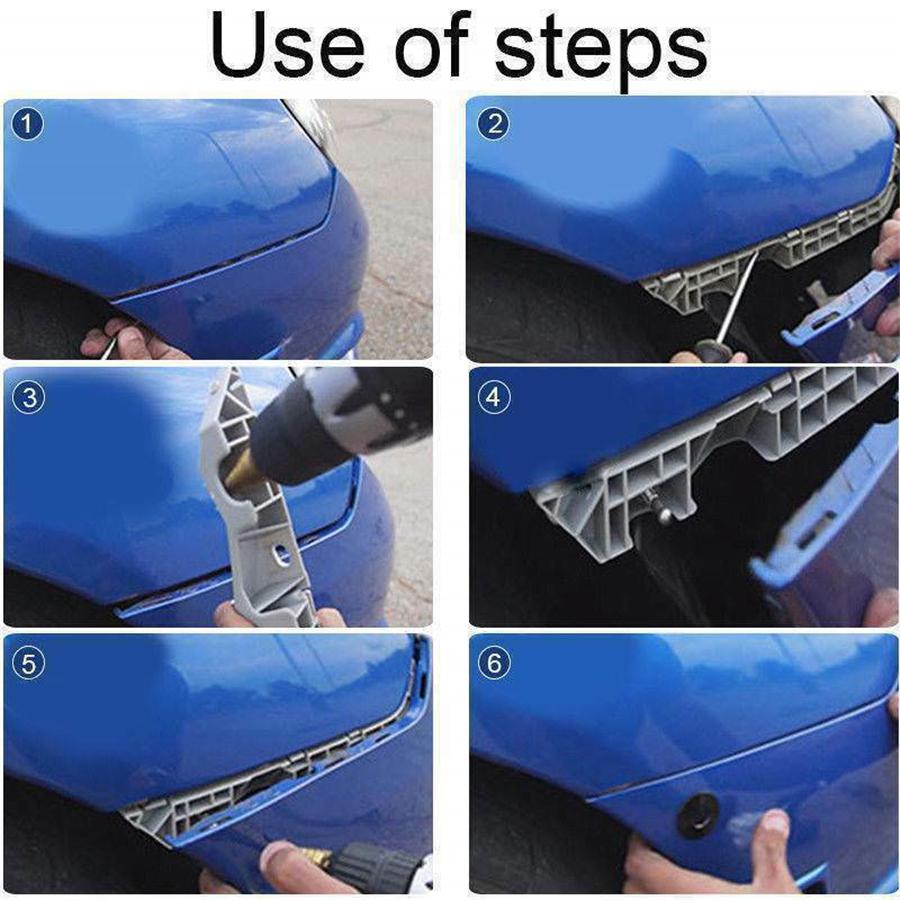 Use of steps

1

2

3

4

5

6