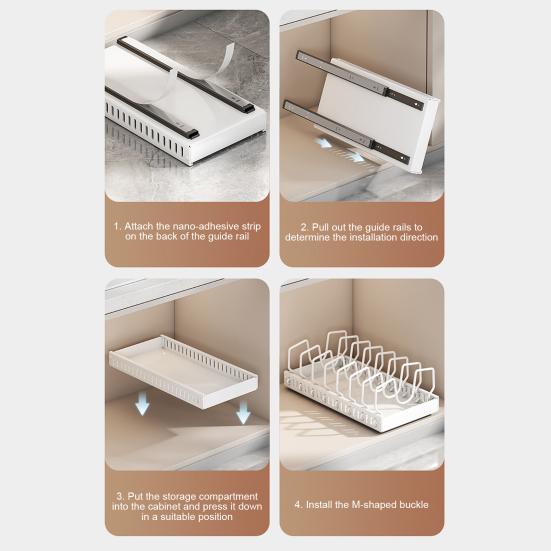 1. Attach the nano-adhesive strip on the back of the guide rail

2. Pull out the guide rails to determine the installation direction

3. Put the storage compartment into the cabinet and press it down in a suitable position

4. Install the M-shaped buckle