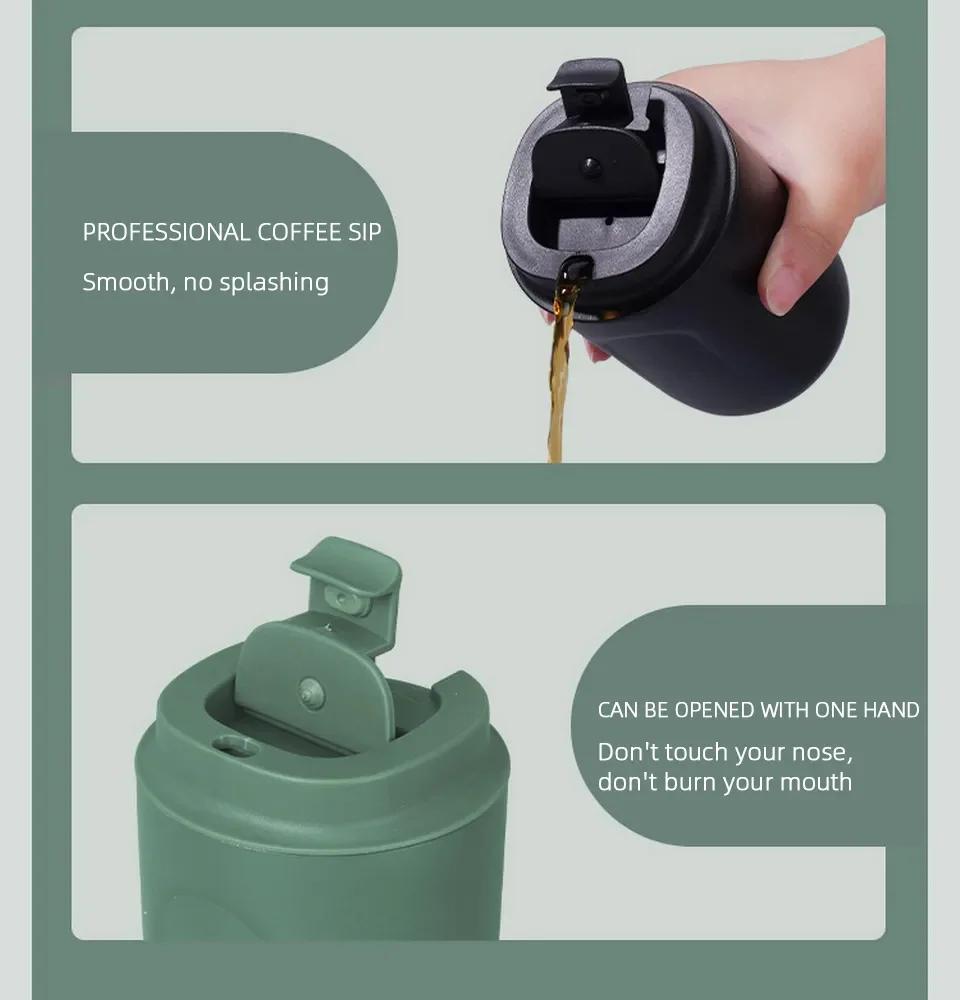 PROFESSIONAL COFFEE SIP
Smooth, no splashing

CAN BE OPENED WITH ONE HAND
Don't touch your nose, don't burn your mouth