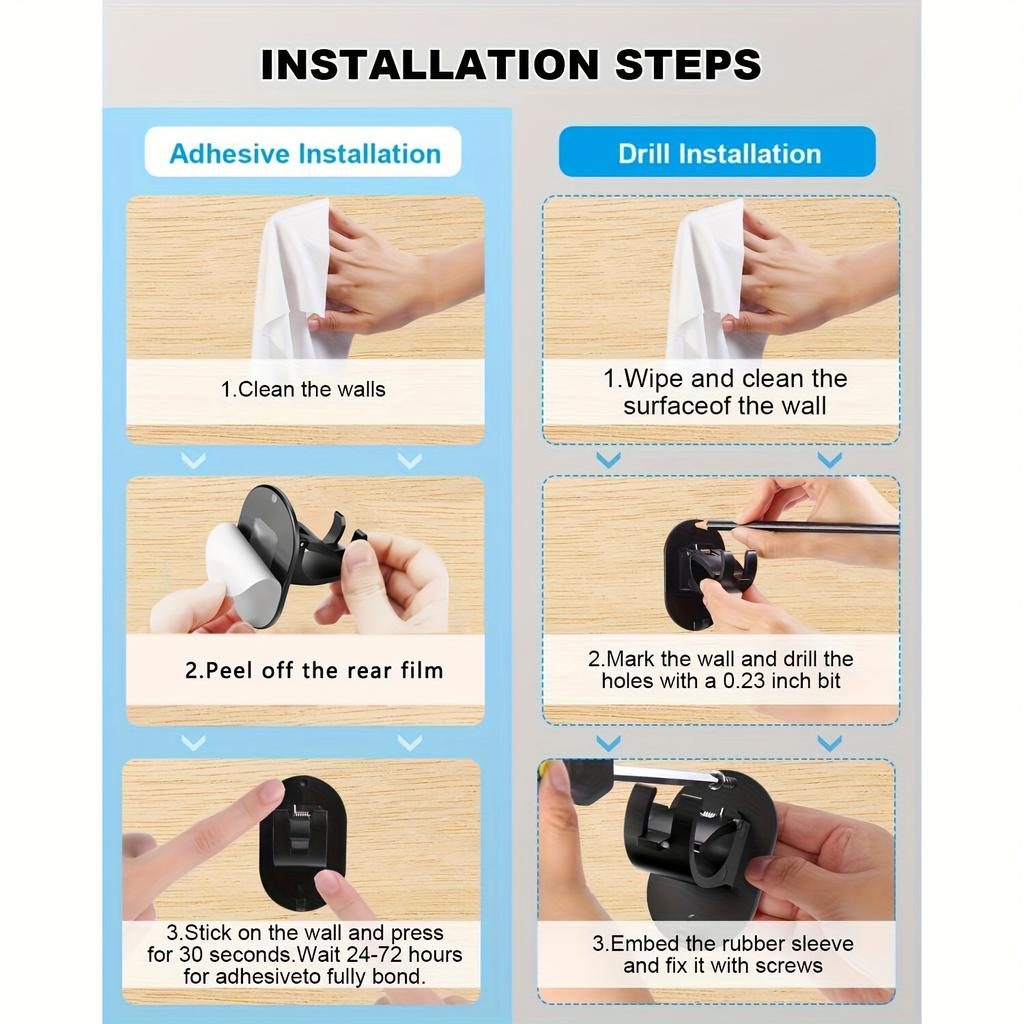 INSTALLATION STEPS

Adhesive Installation

1.Clean the walls

2.Peel off the rear film

3.Stick on the wall and press for 30 seconds.Wait 24-72 hours for adhesiveto fully bond.

Drill Installation

1.Wipe and clean the surfaceof the wall

2.Mark the wall and drill the holes with a 0.23 inch bit

3.Embed the rubber sleeve and fix it with screws