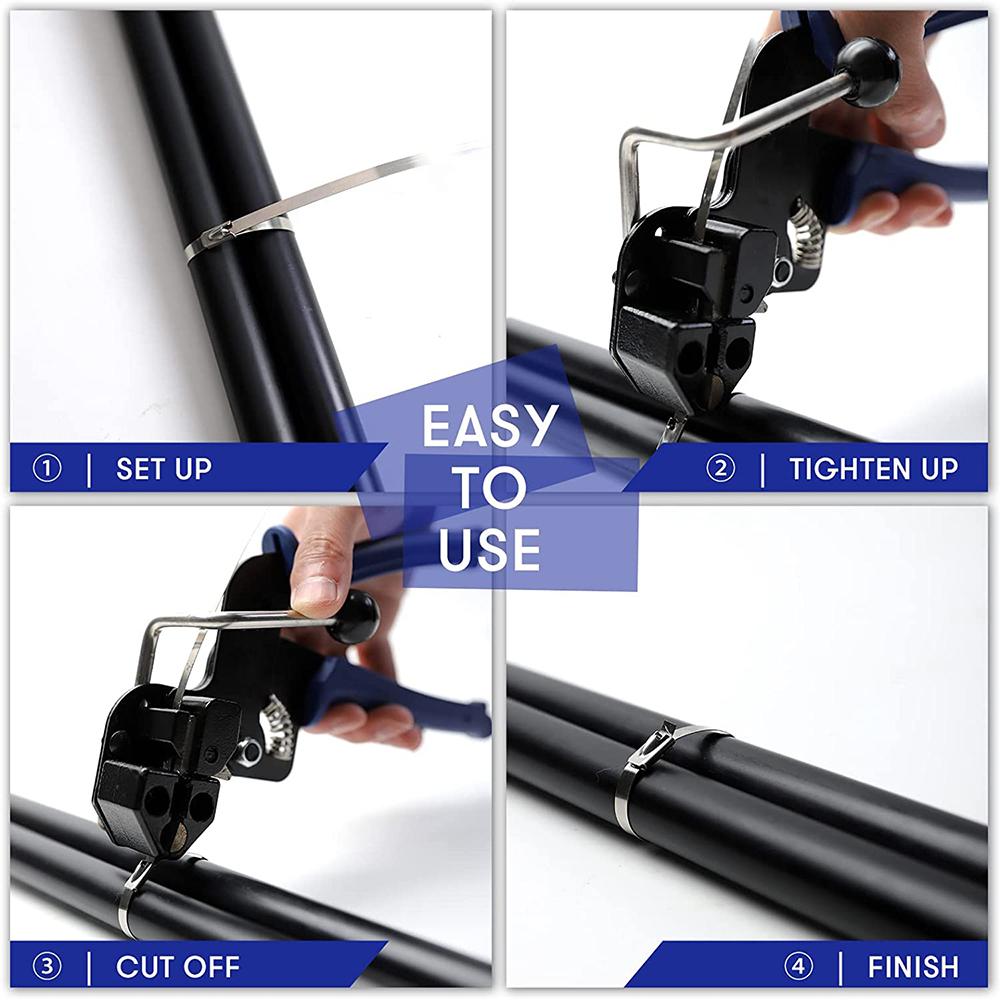 ① | SET UP

EASY TO USE

② | TIGHTEN UP

③ | CUT OFF

④ | FINISH