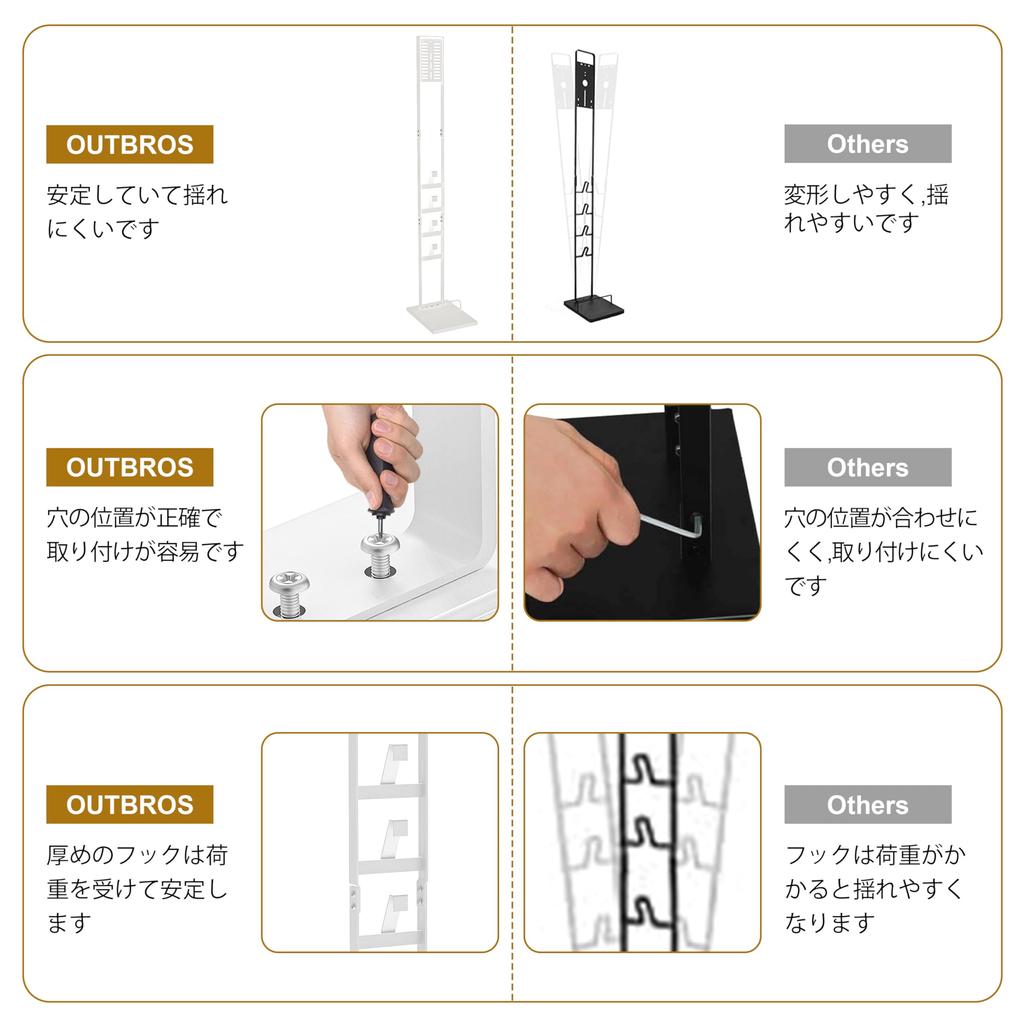 OUTBROS

安定していて揺れにくいです

Others

変形しやすく,揺れやすいです

OUTBROS

穴の位置が正確で取り付けが容易です

Others

穴の位置が合わせにくく,取り付けにくいです

OUTBROS

厚めのフックは荷重を受けて安定します

Others

フックは荷重がかかると揺れやすくなります