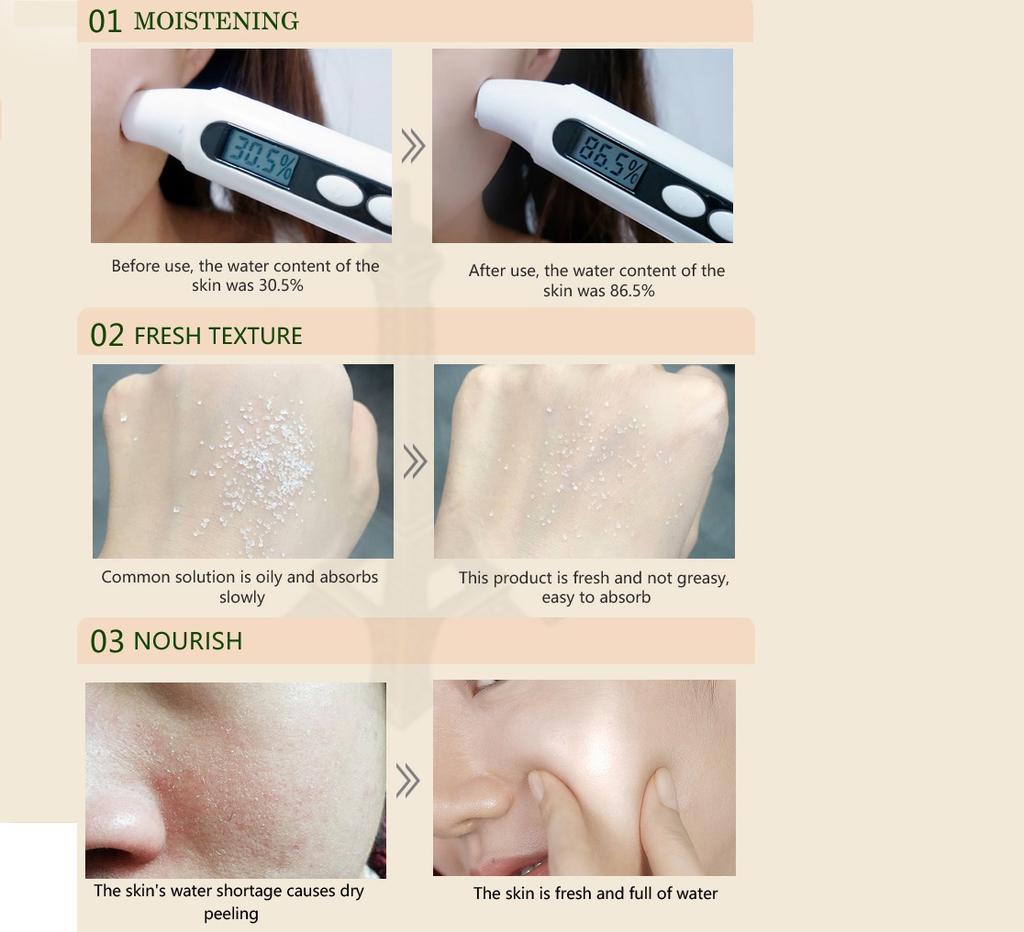 01 MOISTENING

30.5%

86.5%

Before use, the water content of the skin was 30.5%

After use, the water content of the skin was 86.5%

02 FRESH TEXTURE

Common solution is oily and absorbs slowly

This product is fresh and not greasy, easy to absorb

03 NOURISH

The skin's water shortage causes dry peeling

The skin is fresh and full of water