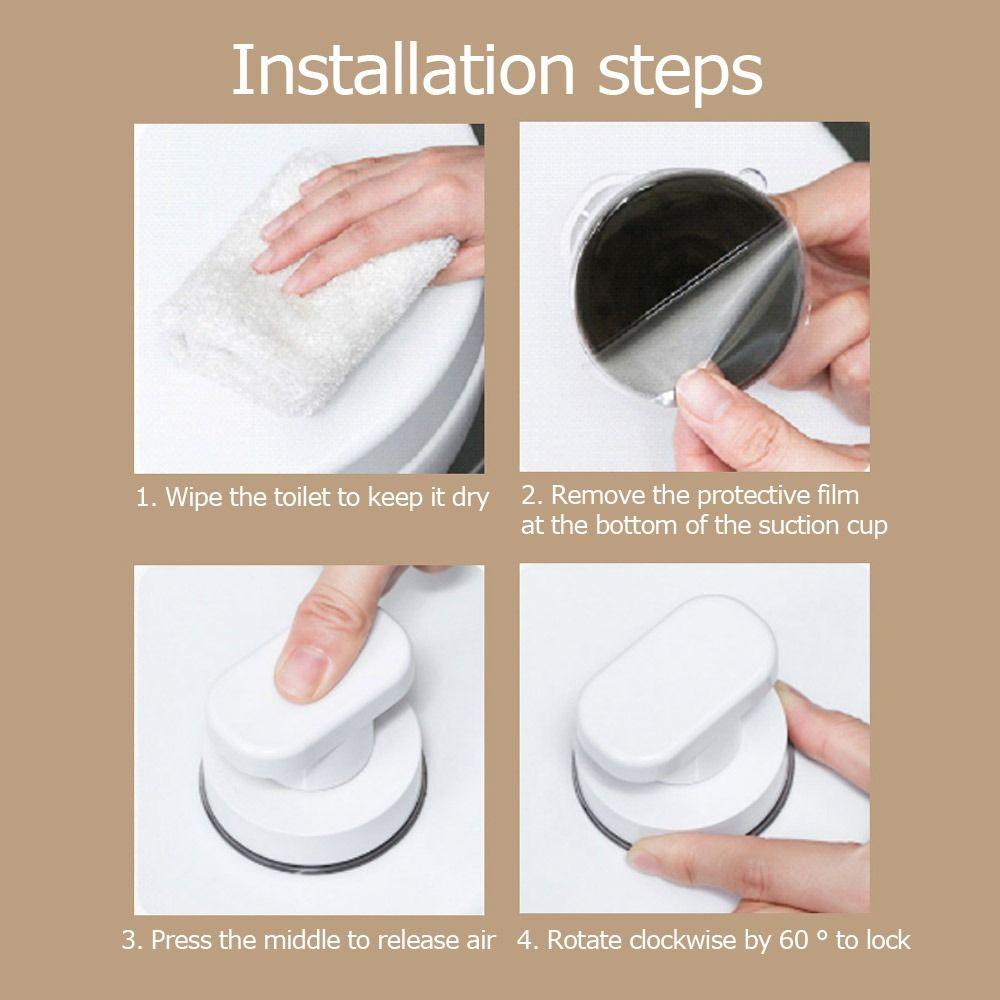 Installation steps

1. Wipe the toilet to keep it dry

2. Remove the protective film at the bottom of the suction cup

3. Press the middle to release air

4. Rotate clockwise by 60 ° to lock