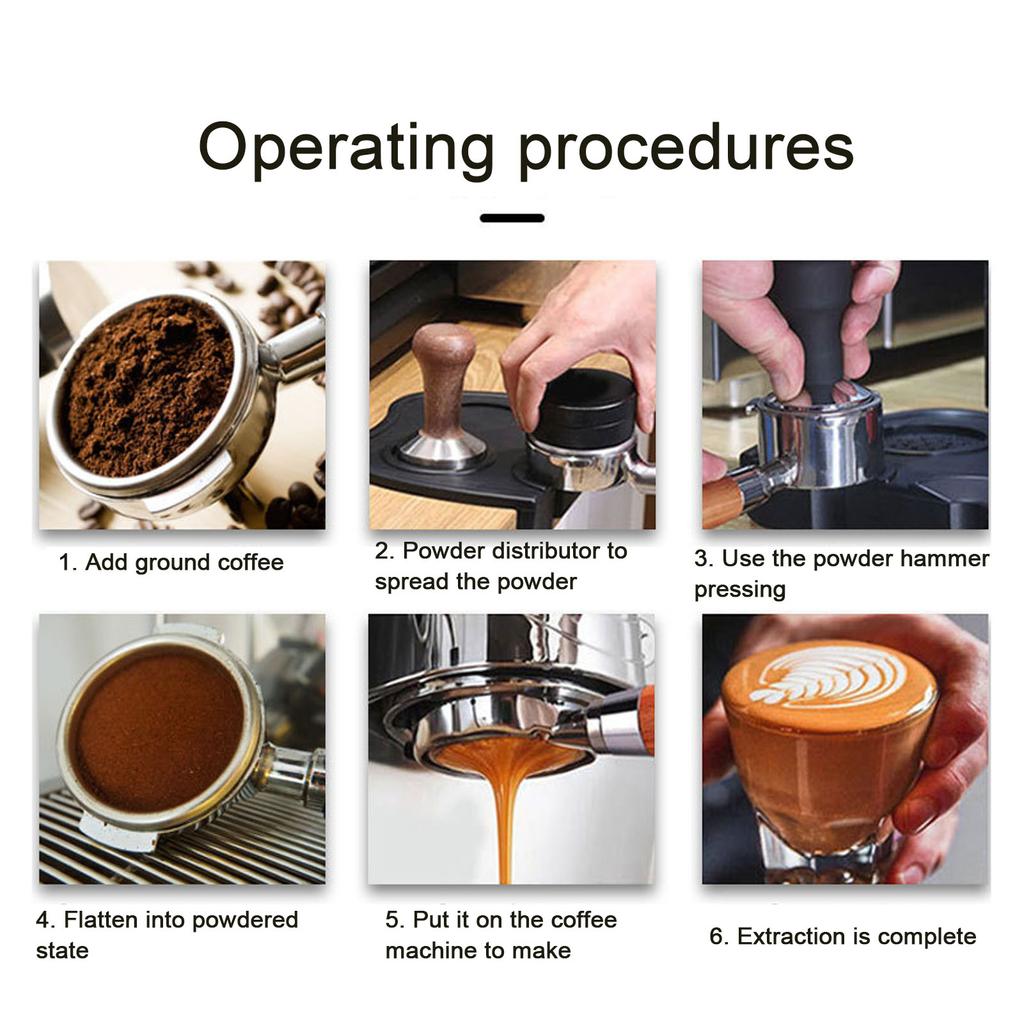 Operating procedures

1. Add ground coffee

2. Powder distributor to spread the powder

3. Use the powder hammer pressing

4. Flatten into powdered state

5. Put it on the coffee machine to make

6. Extraction is complete