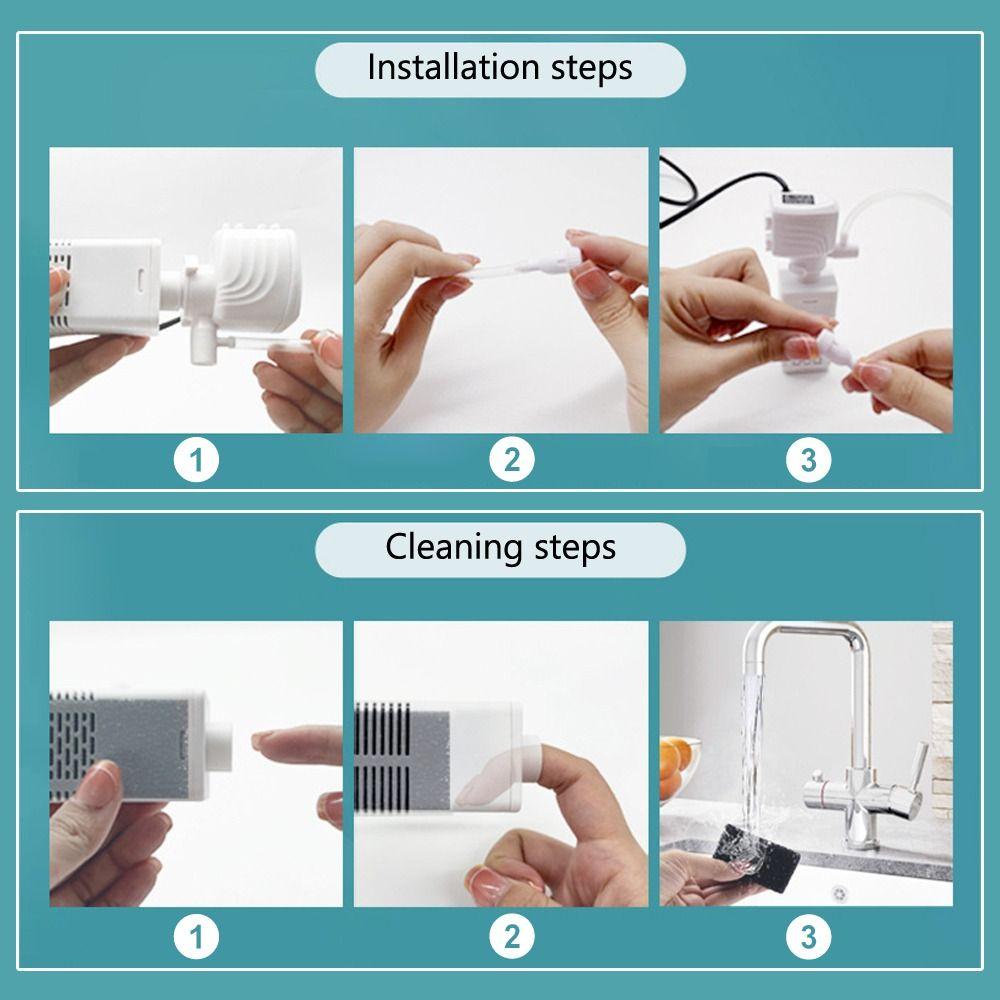 Installation steps

1

2

3

Cleaning steps

1

2

3