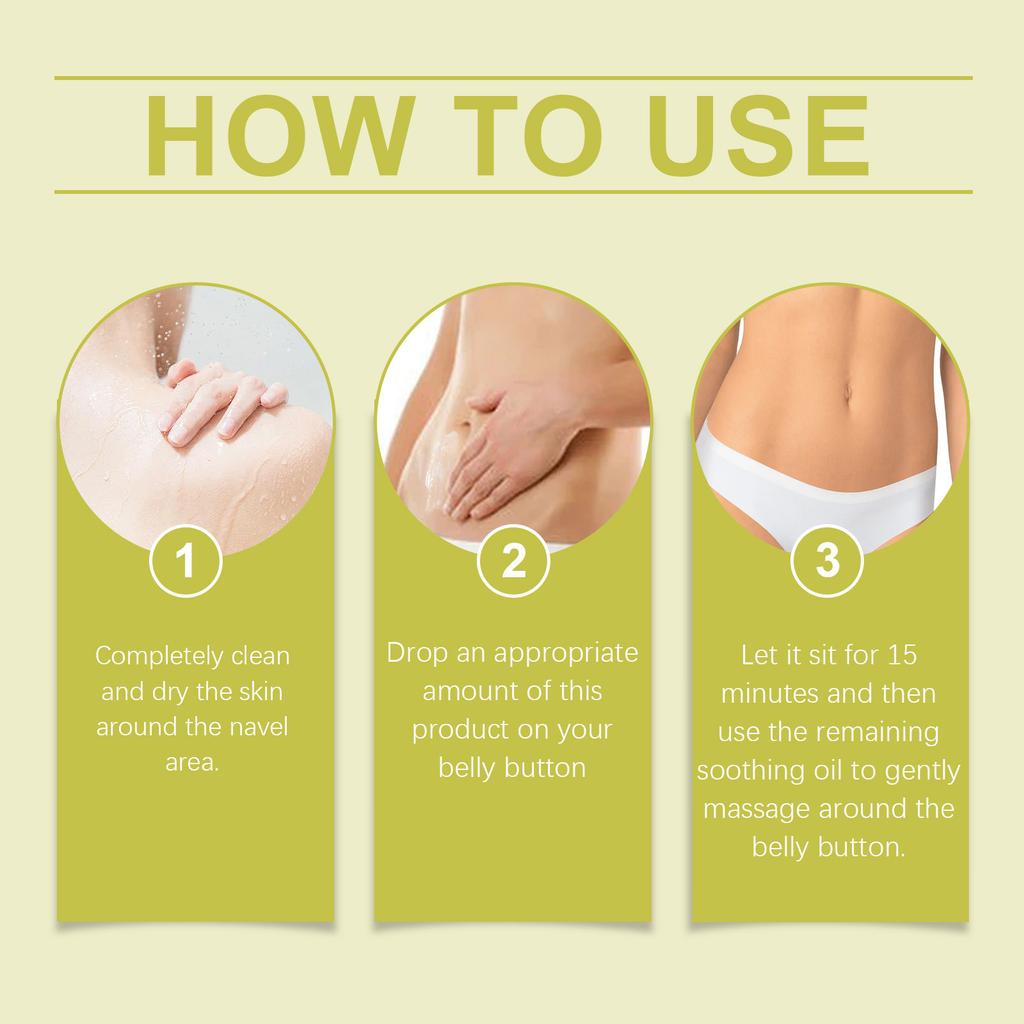 HOW TO USE

1

Completely clean and dry the skin around the navel area.

2

Drop an appropriate amount of this product on your belly button

3

Let it sit for 15 minutes and then use the remaining soothing oil to gently massage around the belly button.