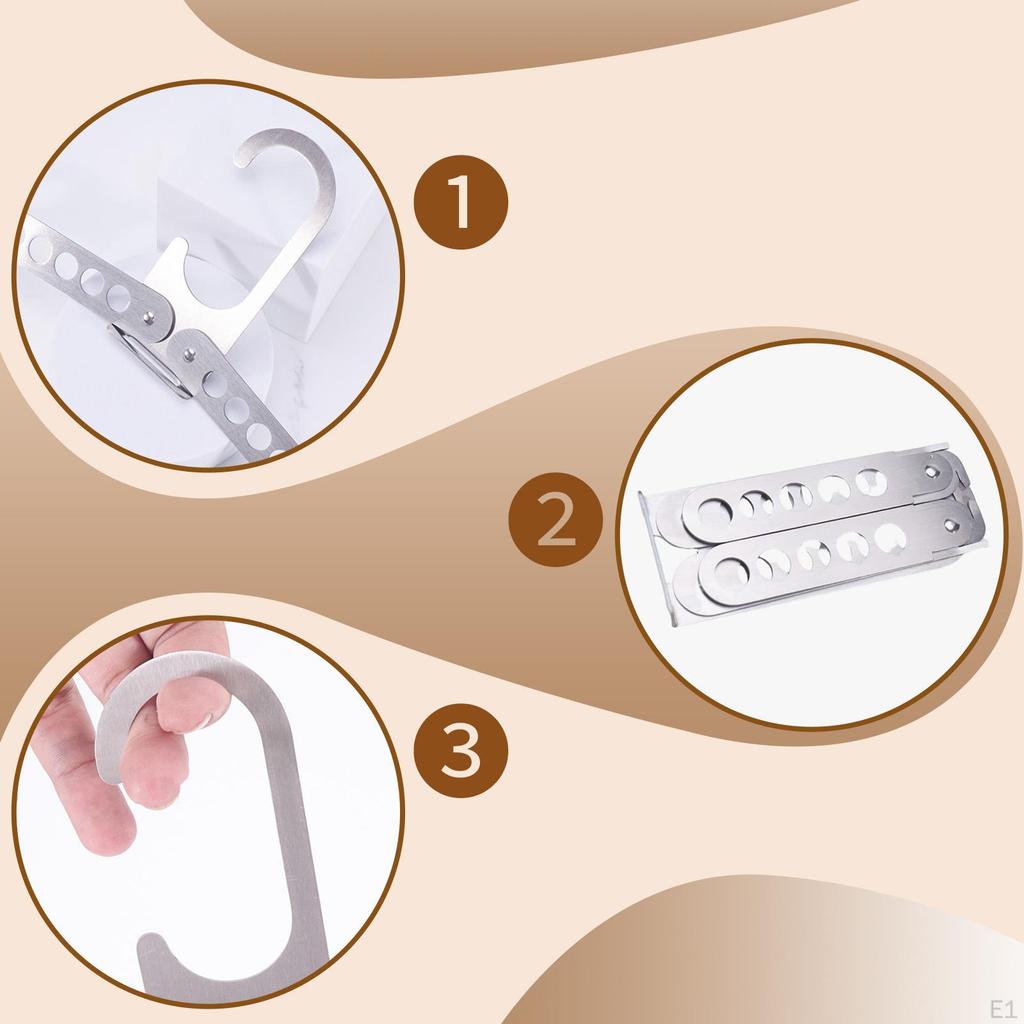 1

2

3

E1