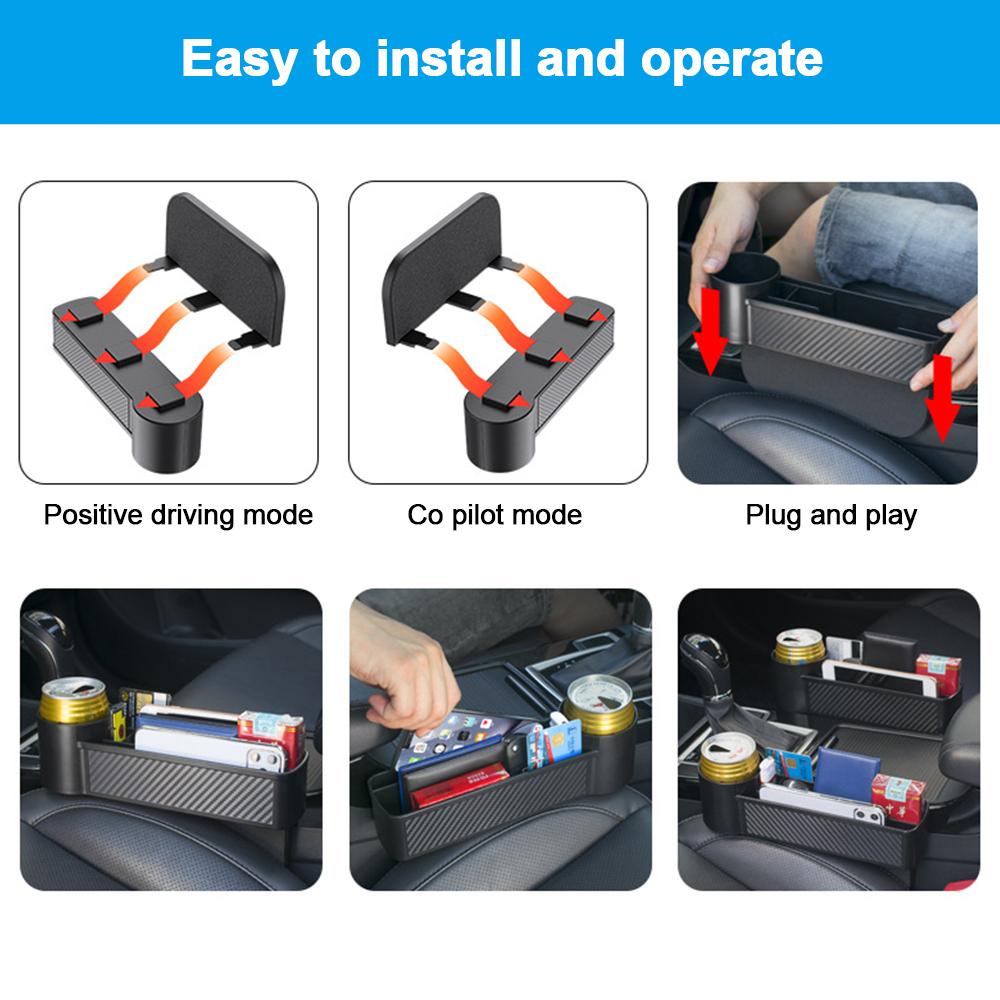 Easy to install and operate

Positive driving mode

Co pilot mode

Plug and play