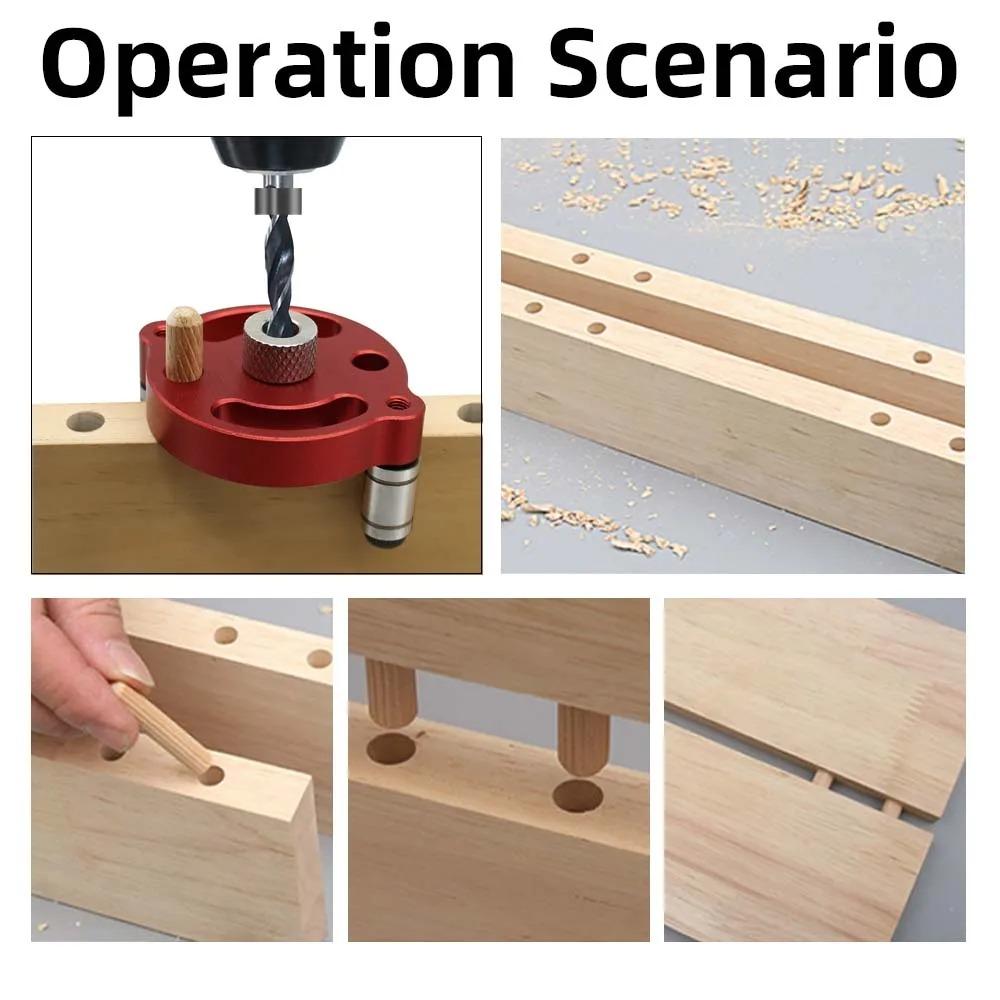 Operation Scenario