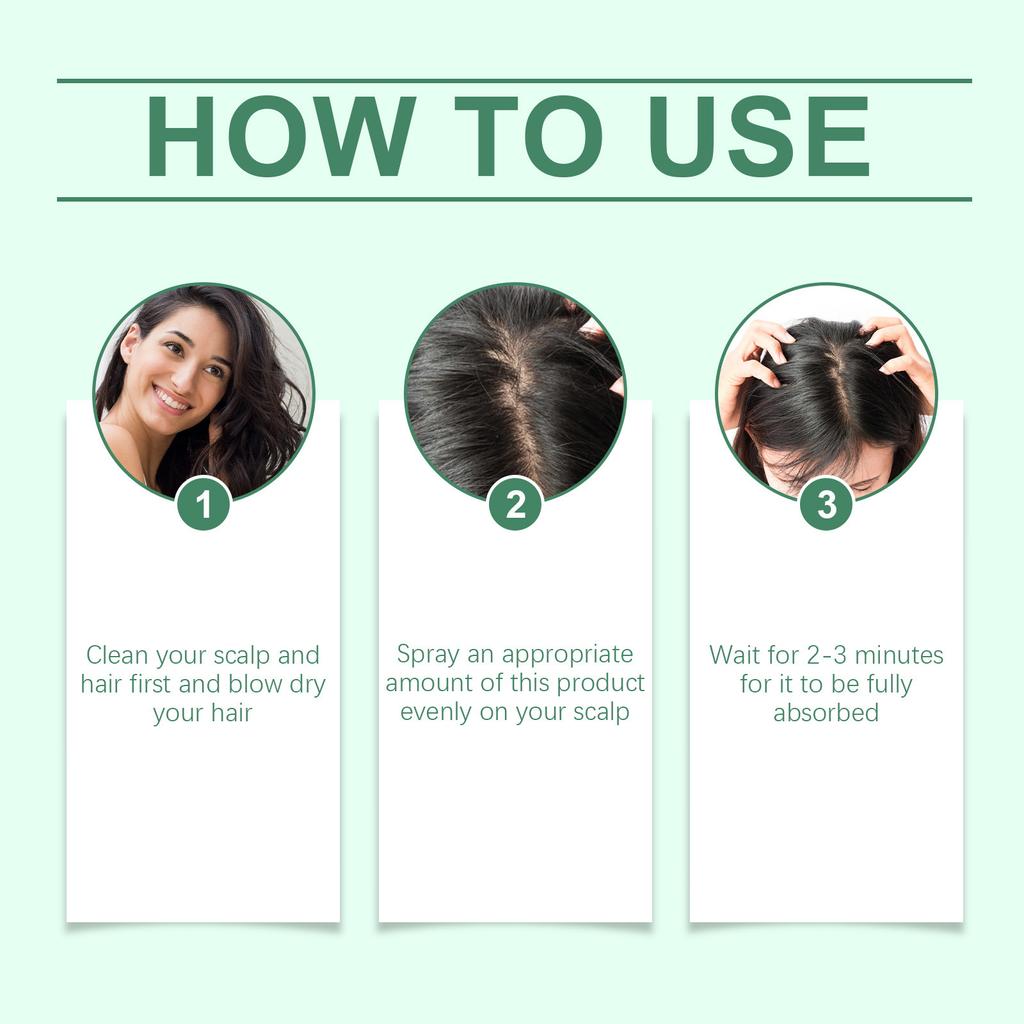 HOW TO USE

1

Clean your scalp and hair first and blow dry your hair

2

Spray an appropriate amount of this product evenly on your scalp

3

Wait for 2-3 minutes for it to be fully absorbed